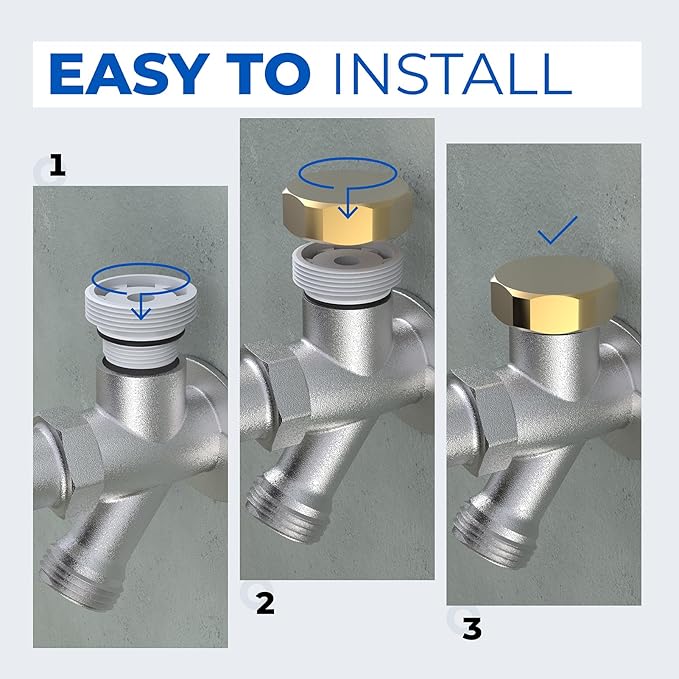 EASY TO INSTALL

1

2

3