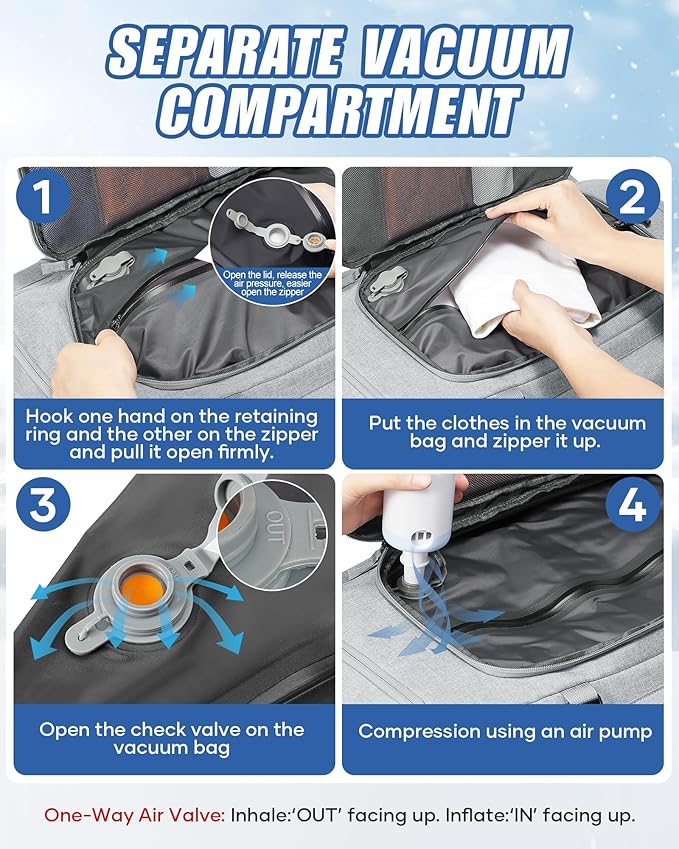 SEPARATE VACUUM COMPARTMENT

1

Open the lid, release the air pressure, easier open the zipper

Hook one hand on the retaining ring and the other on the zipper and pull it open firmly.

2

Put the clothes in the vacuum bag and zipper it up.

3

OUT

Open the check valve on the vacuum bag

4

Compression using an air pump

One-Way Air Valve: Inhale:'OUT' facing up. Inflate:'IN' facing up.