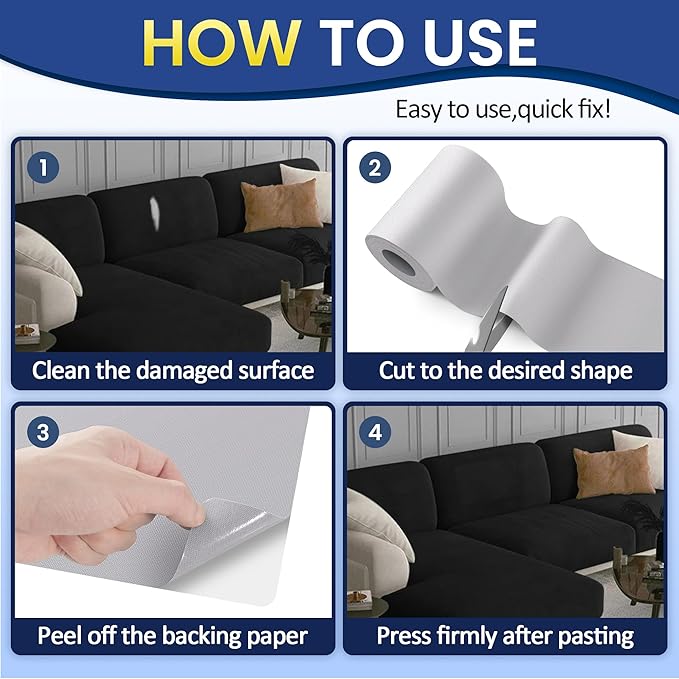 HOW TO USE

Easy to use,quick fix!

1

Clean the damaged surface

2

Cut to the desired shape

3

Peel off the backing paper

4

Press firmly after pasting