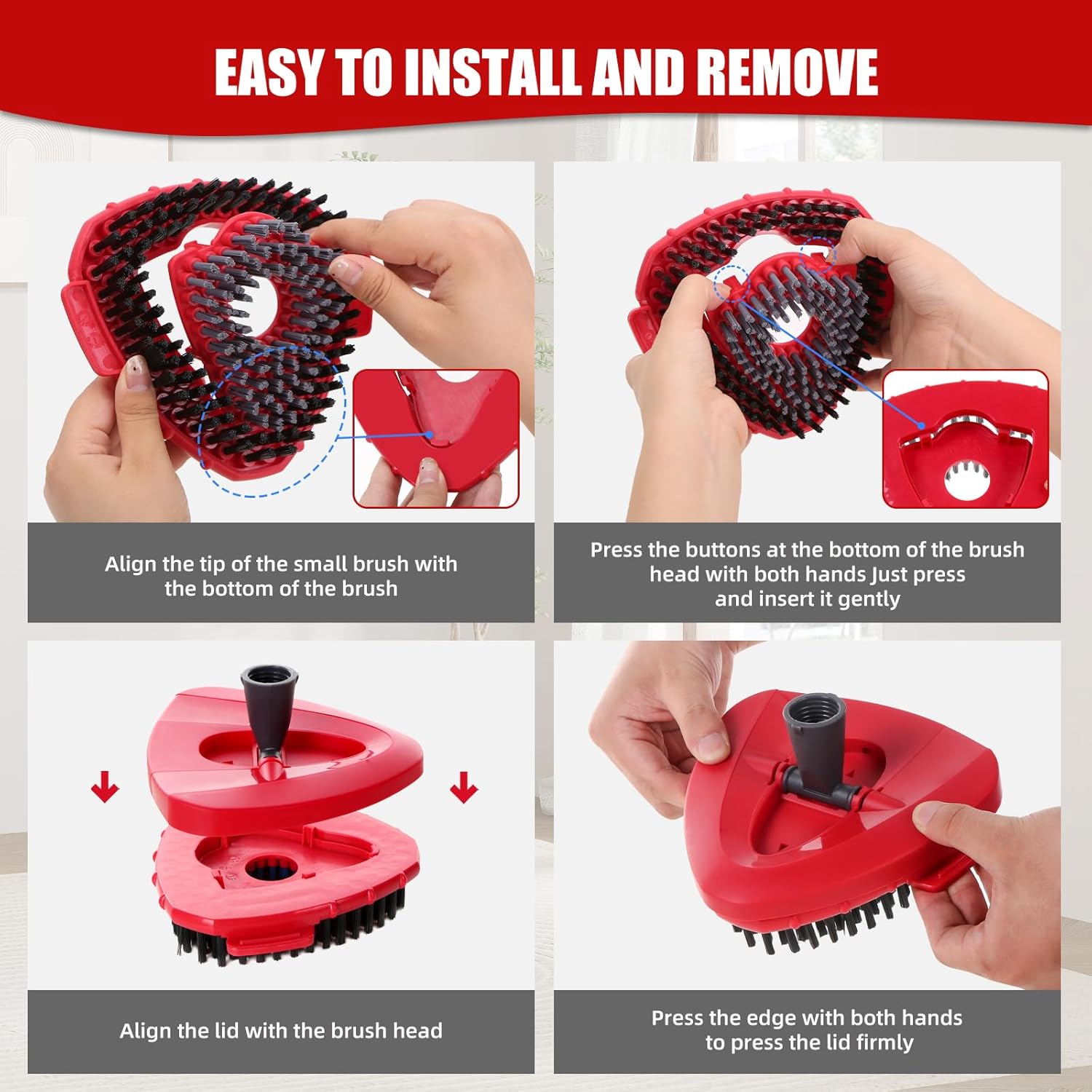 EASY TO INSTALL AND REMOVE

Align the tip of the small brush with the bottom of the brush

Press the buttons at the bottom of the brush head with both hands Just press and insert it gently

Align the lid with the brush head

Press the edge with both hands to press the lid firmly