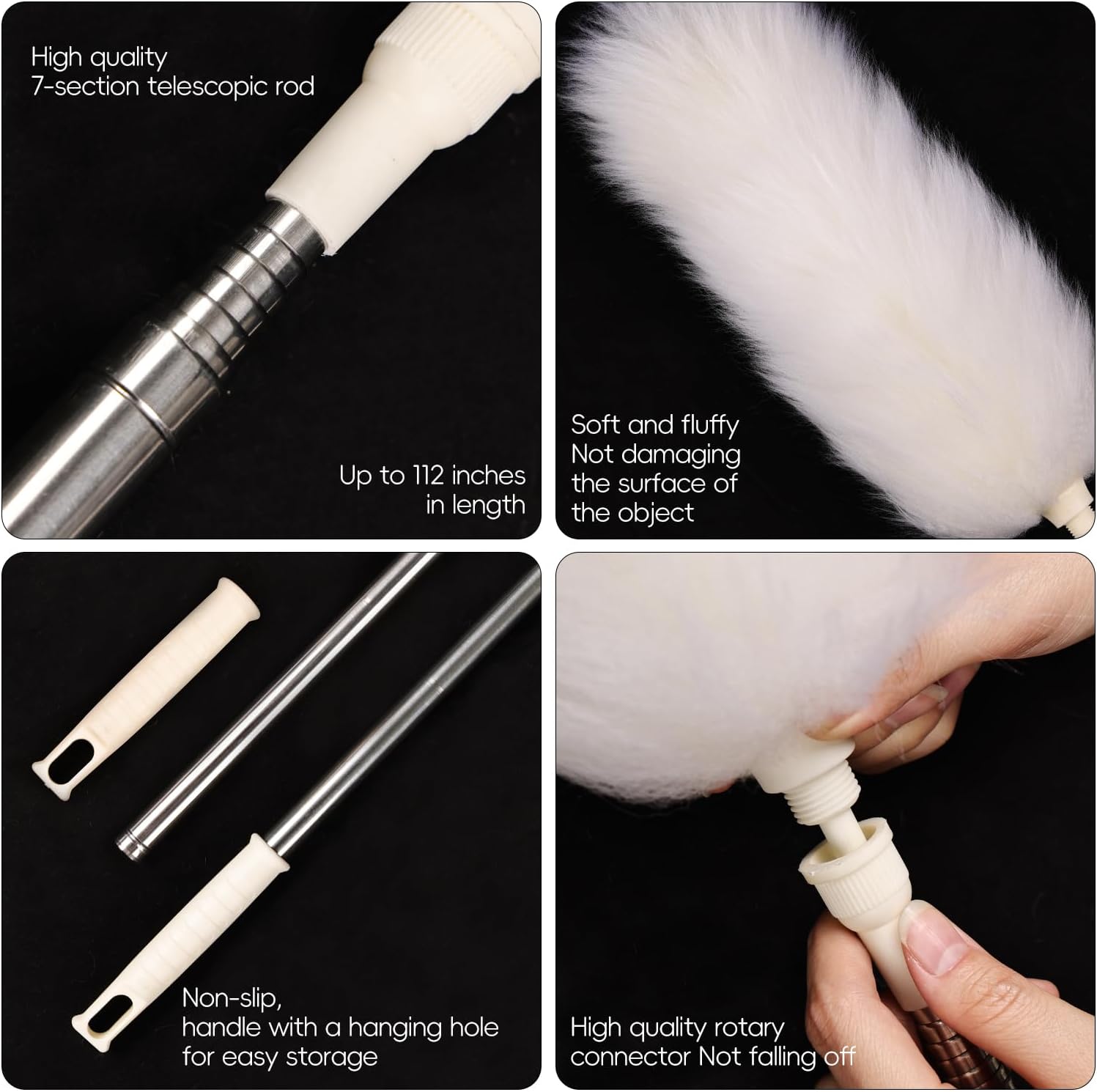 High quality
7-section telescopic rod

Up to 112 inches
in length

Soft and fluffy
Not damaging
the surface of
the object

Non-slip,
handle with a hanging hole
for easy storage

High quality rotary
connector Not falling off