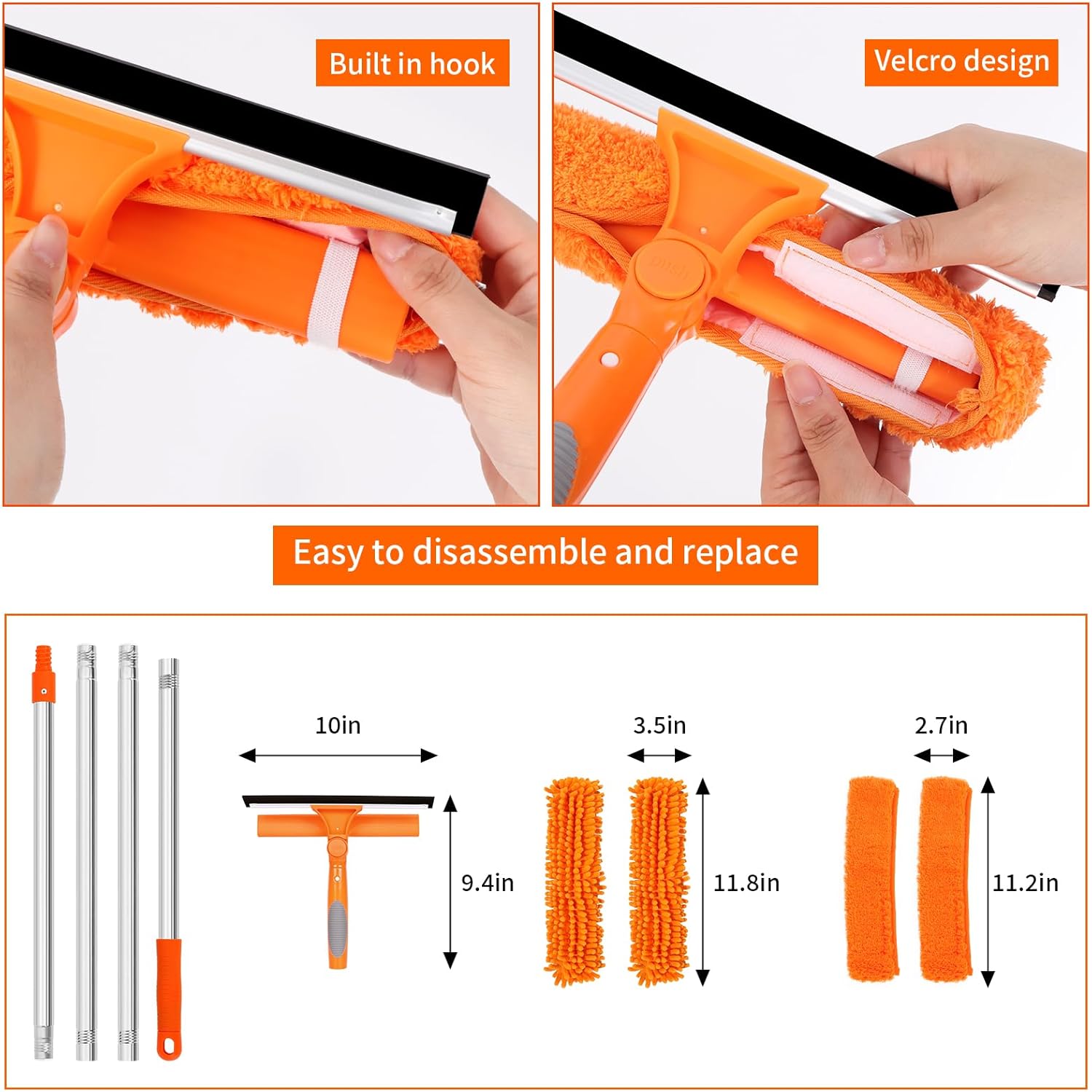 Built in hook

Velcro design

push

Easy to disassemble and replace

10in

9.4in

3.5in

11.8in

2.7in

11.2in