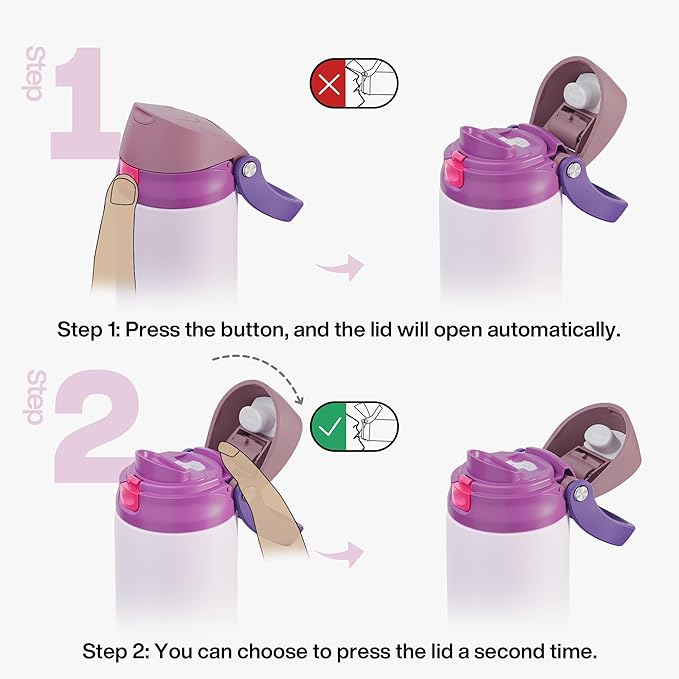 Step 1

Step 1: Press the button, and the lid will open automatically.

Step 2

Step 2: You can choose to press the lid a second time.