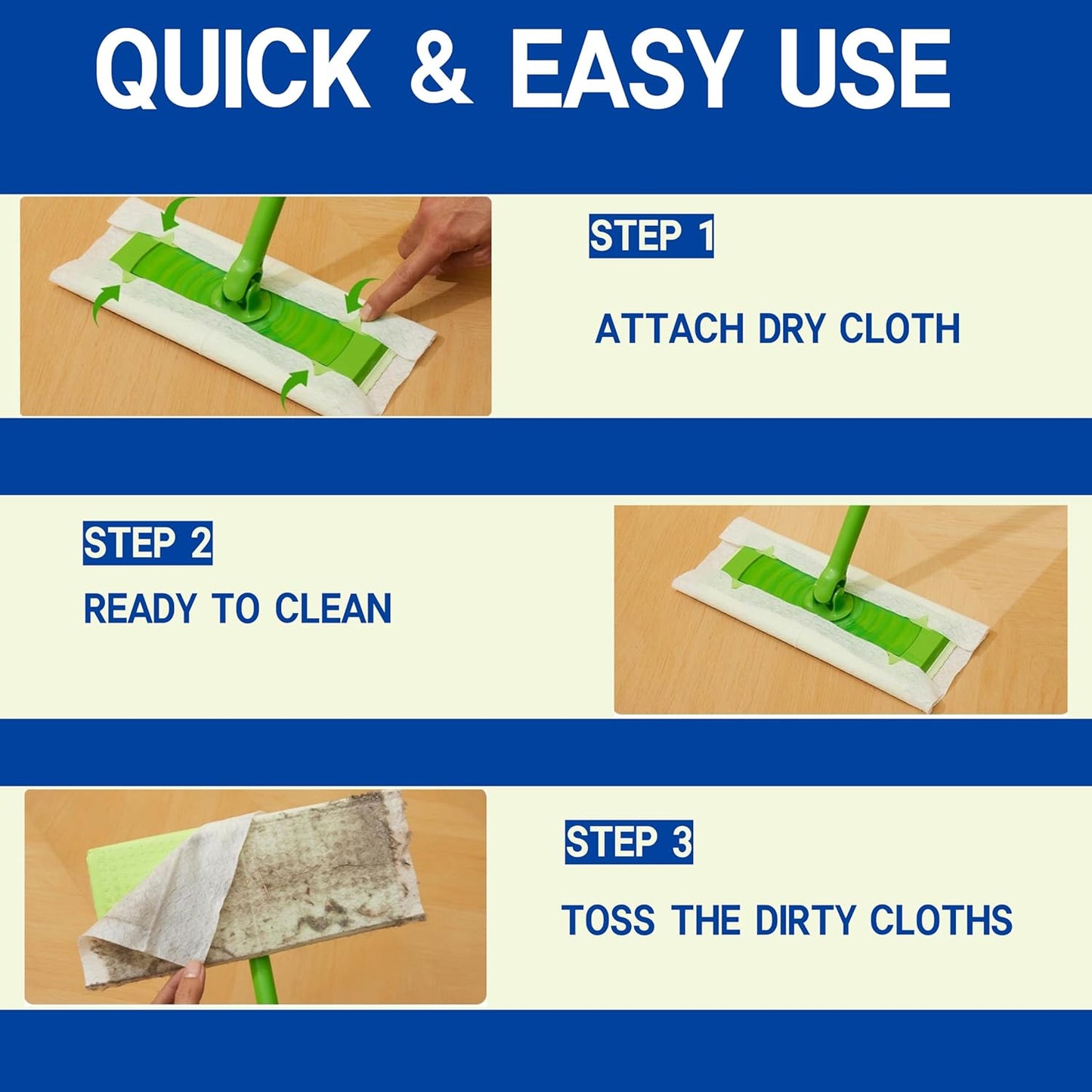 QUICK & EASY USE

STEP 1

ATTACH DRY CLOTH

STEP 2

READY TO CLEAN

STEP 3

TOSS THE DIRTY CLOTHS