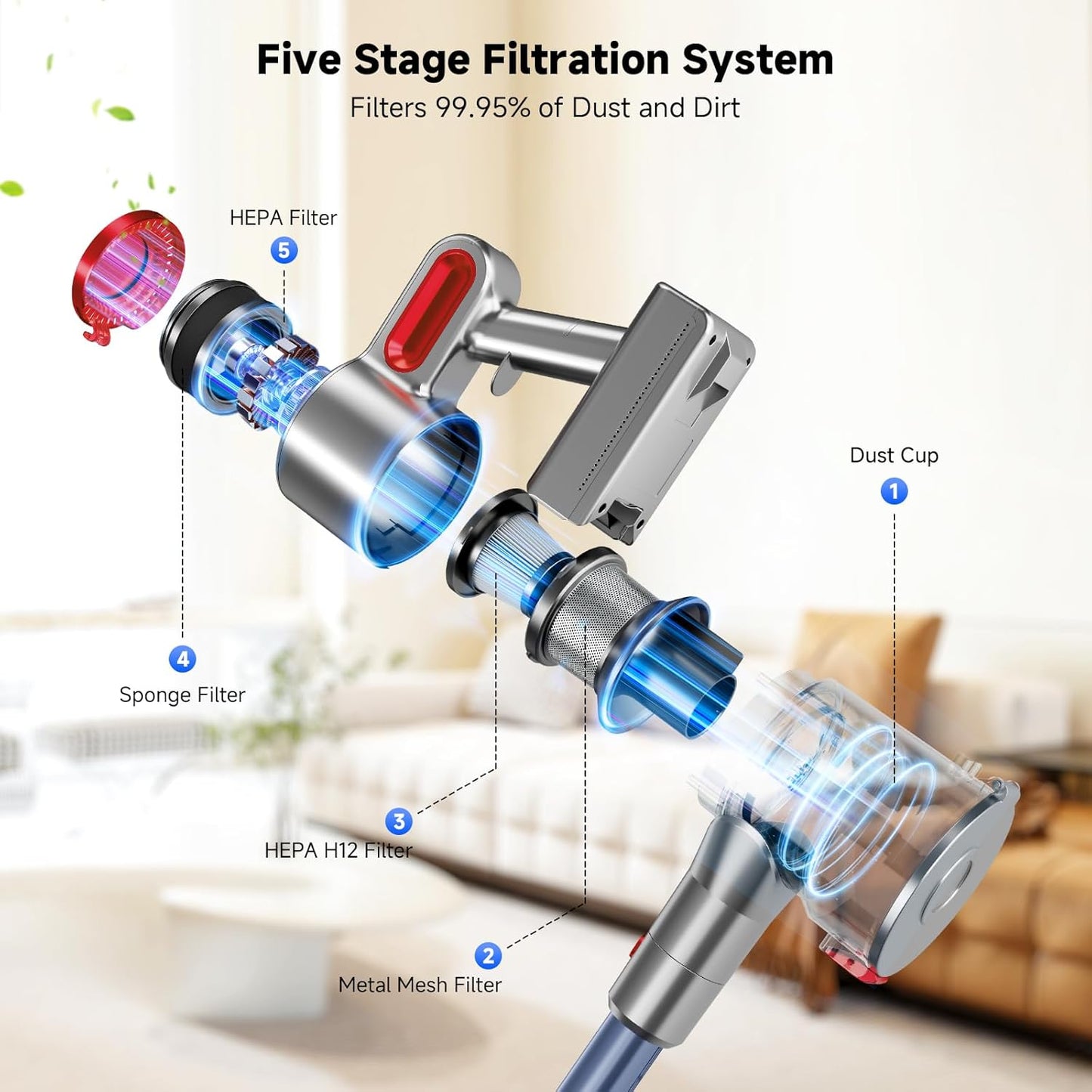 Five Stage Filtration System

Filters 99.95% of Dust and Dirt

HEPA Filter
5

Dust Cup
1

4
Sponge Filter

3
HEPA H12 Filter

2
Metal Mesh Filter