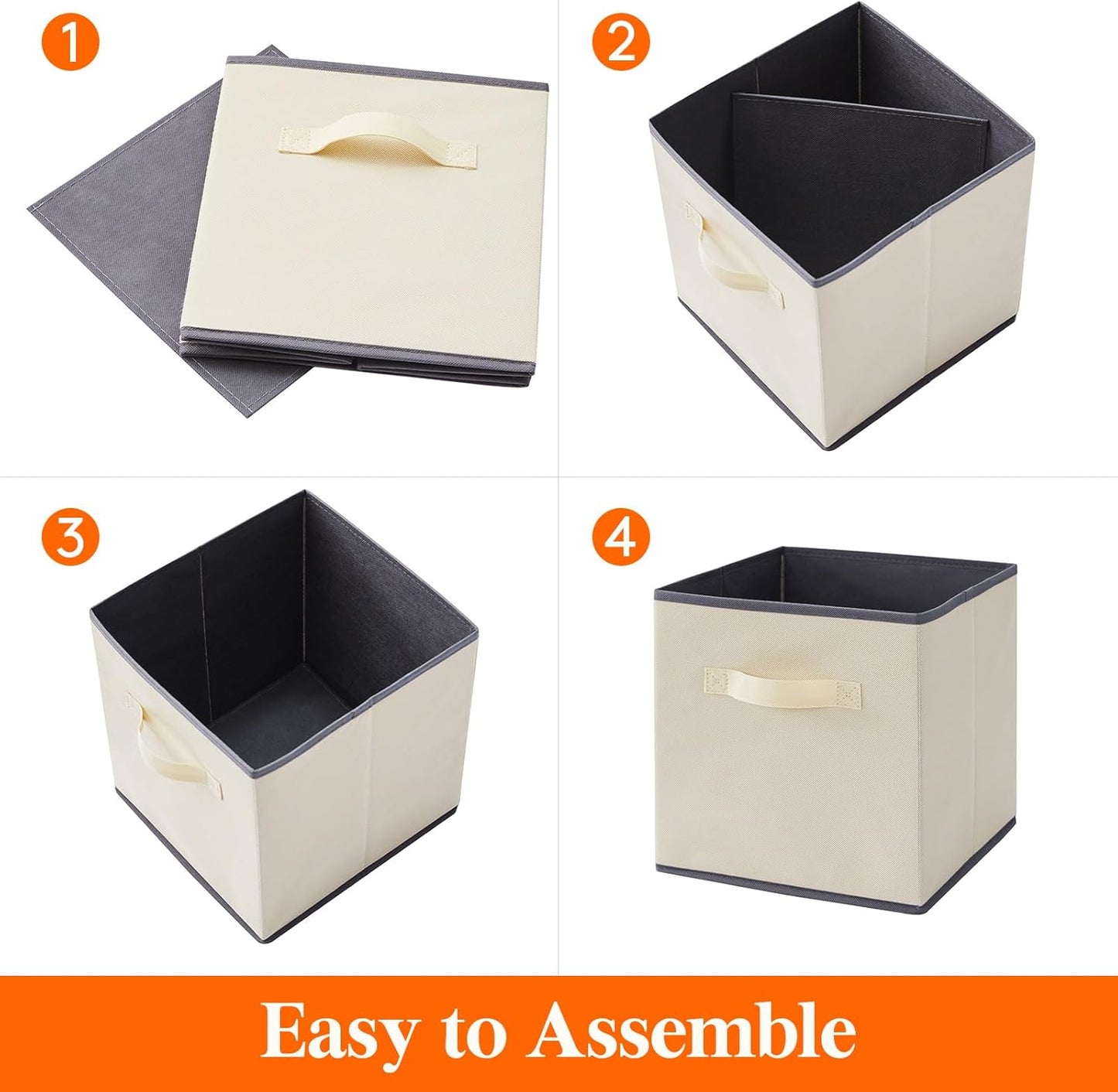 1

2

3

4

Easy to Assemble