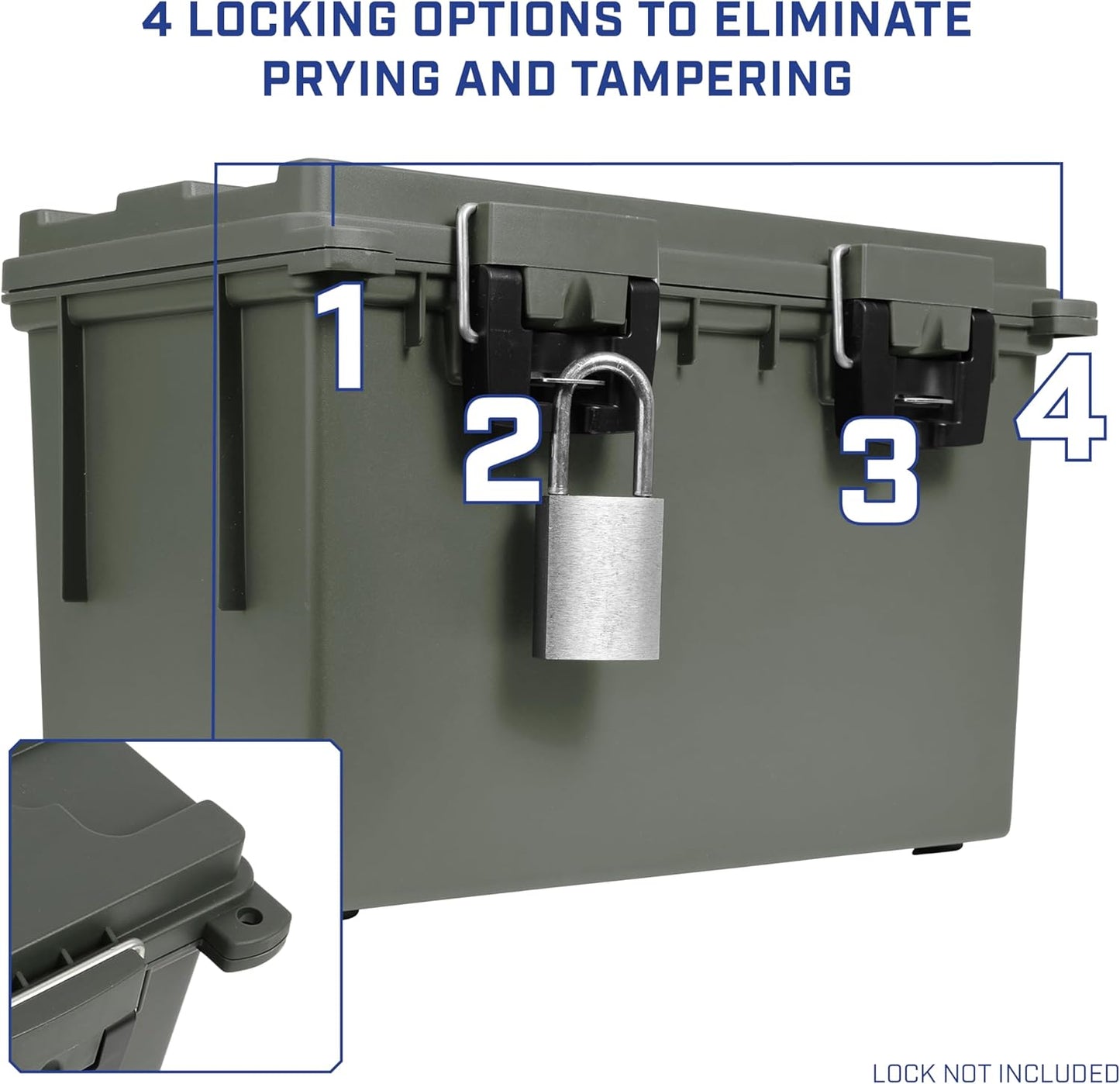 4 LOCKING OPTIONS TO ELIMINATE PRYING AND TAMPERING

1

2

3

4

LOCK NOT INCLUDED