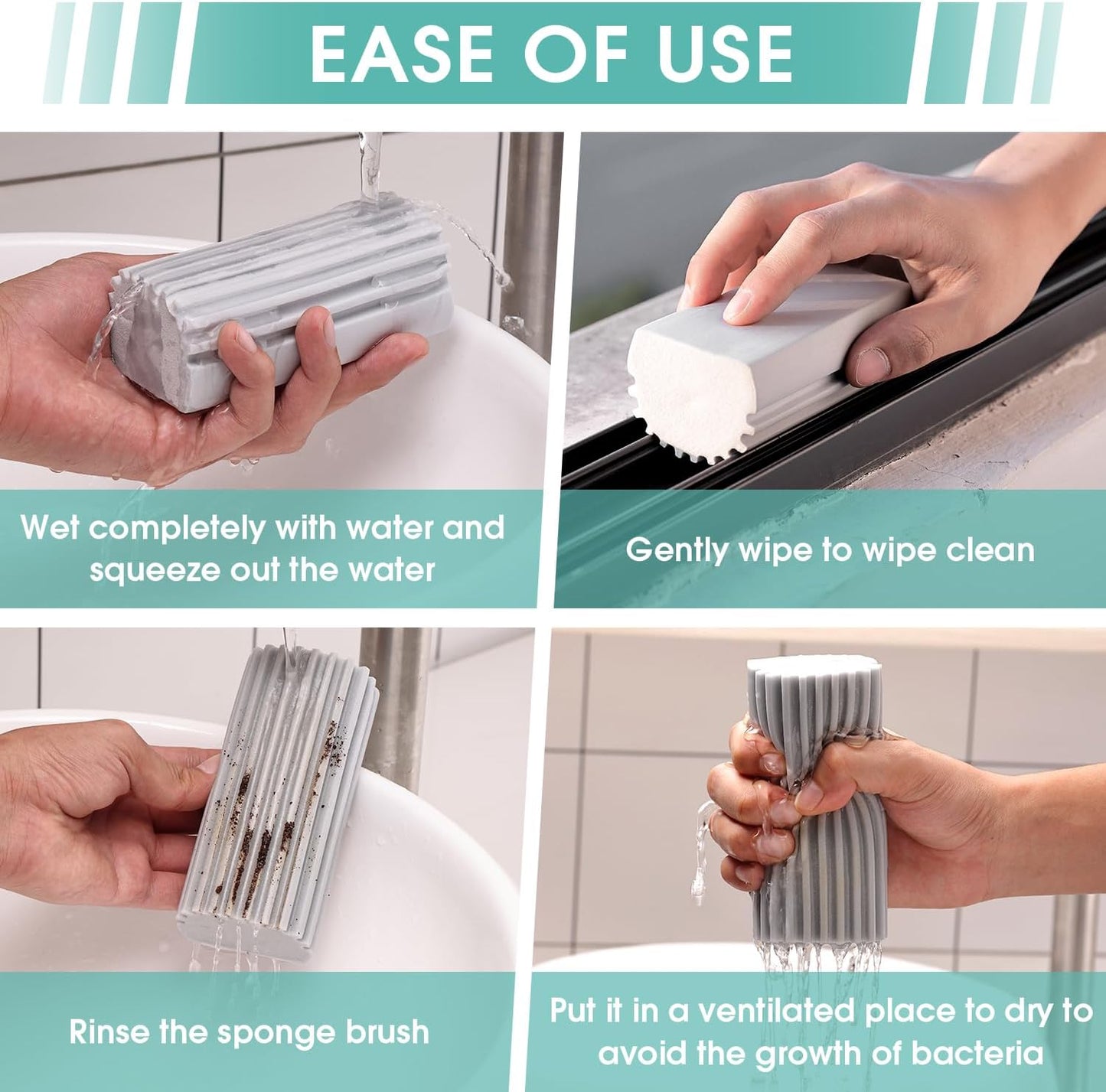 EASE OF USE

Wet completely with water and squeeze out the water

Gently wipe to wipe clean

Rinse the sponge brush

Put it in a ventilated place to dry to avoid the growth of bacteria