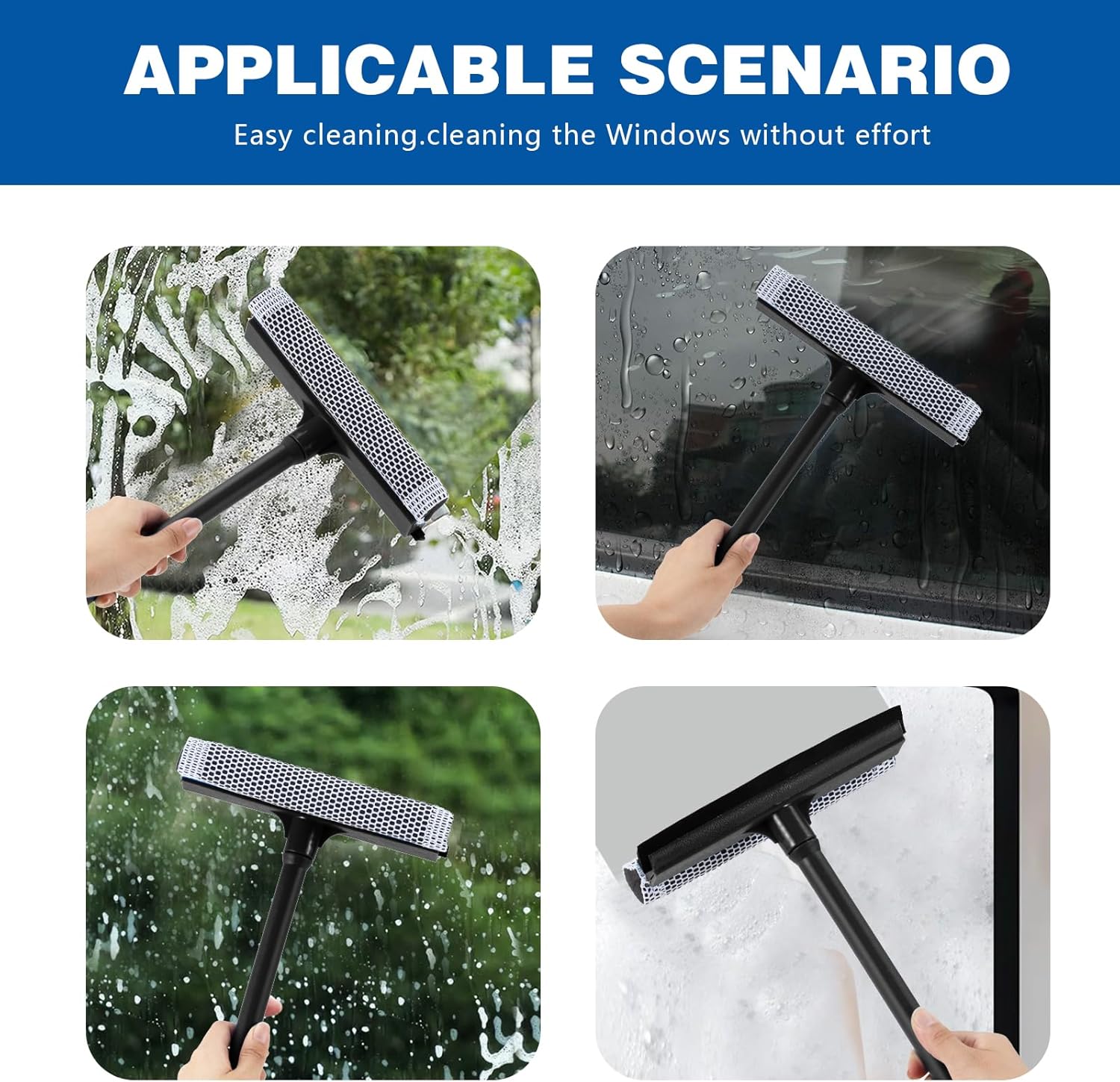 APPLICABLE SCENARIO

Easy cleaning.cleaning the Windows without effort