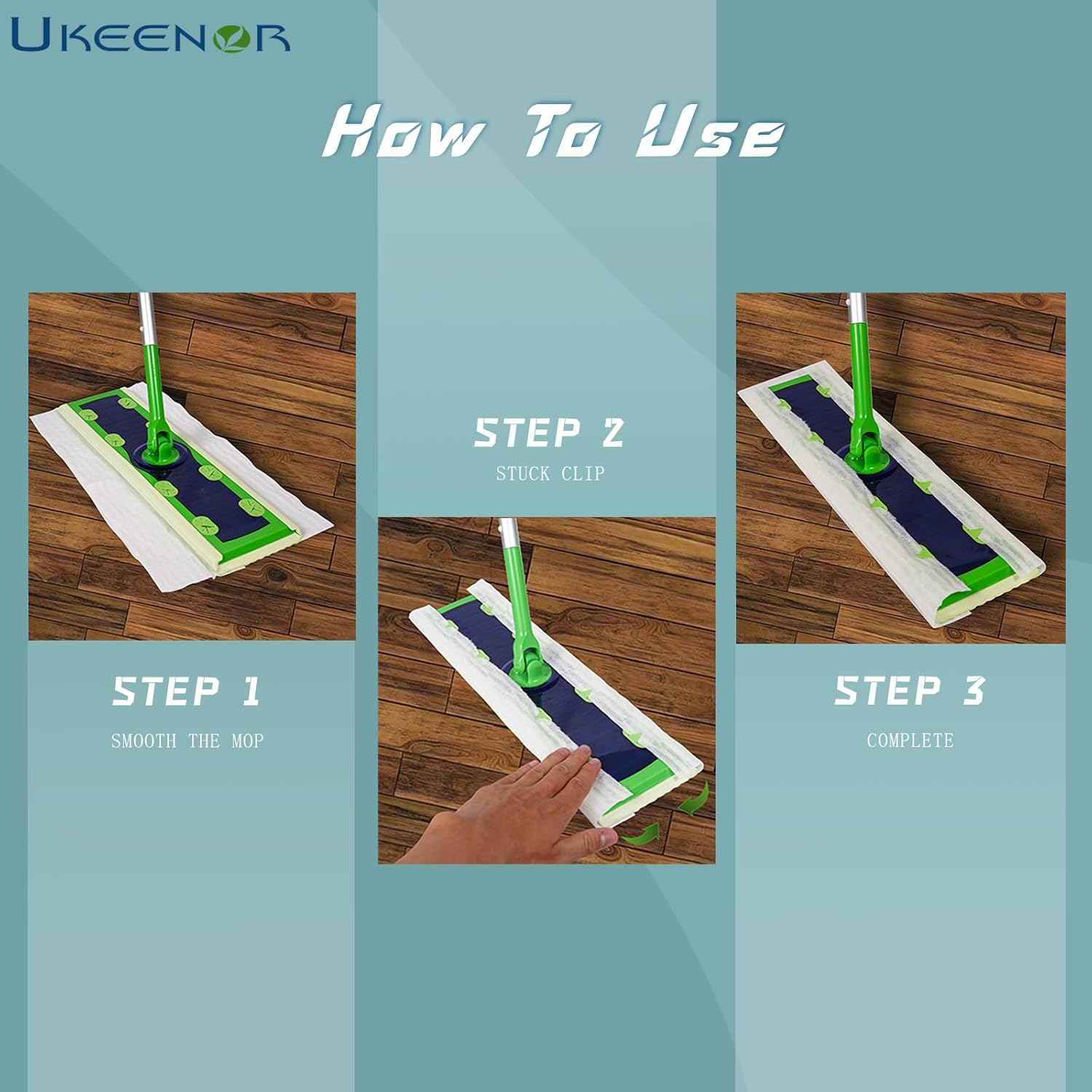 UKEENOR

How To Use

STEP 1
SMOOTH THE MOP

STEP 2
STUCK CLIP

STEP 3
COMPLETE