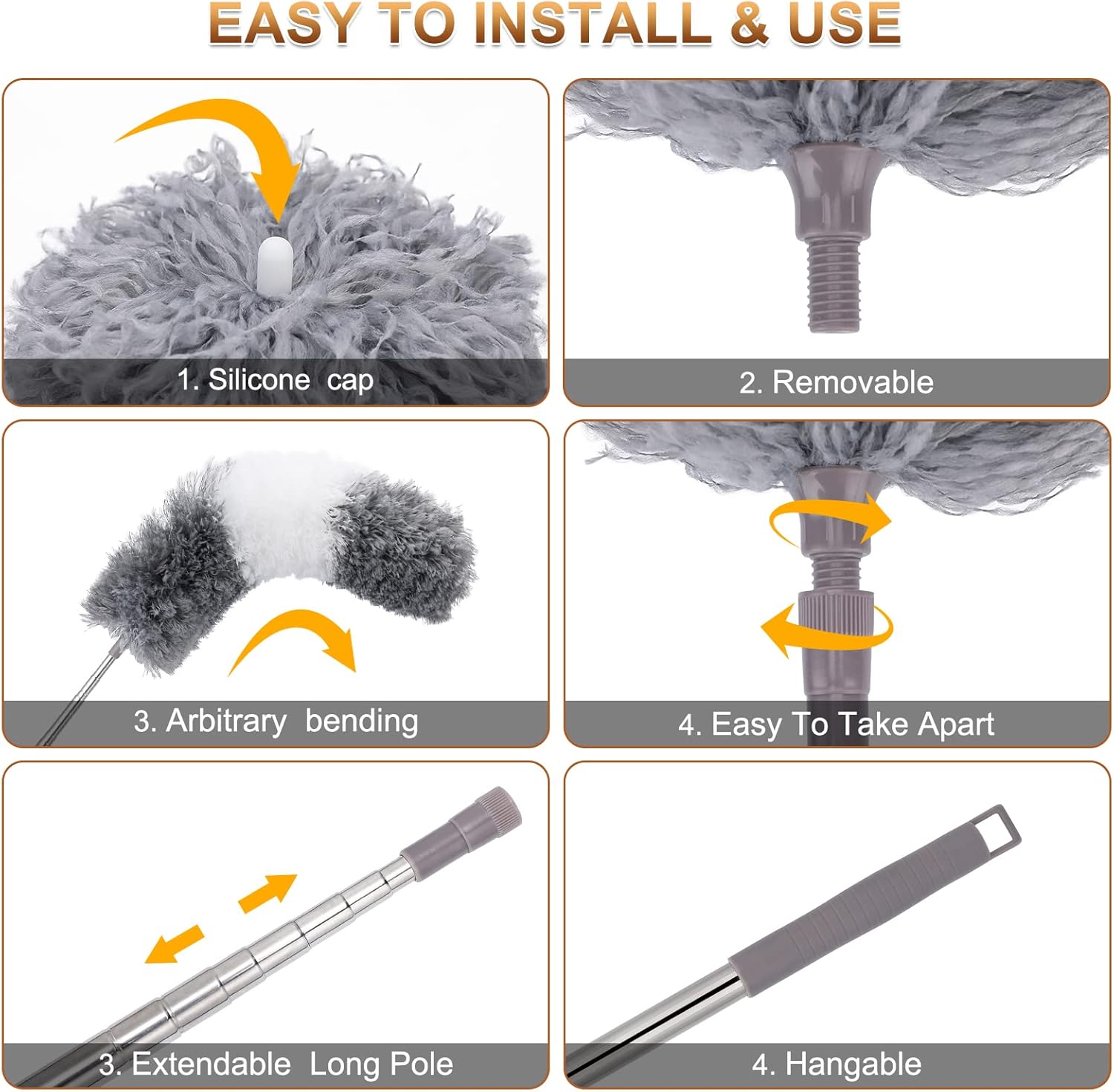 EASY TO INSTALL & USE

1. Silicone cap

2. Removable

3. Arbitrary bending

4. Easy To Take Apart

3. Extendable Long Pole

4. Hangable