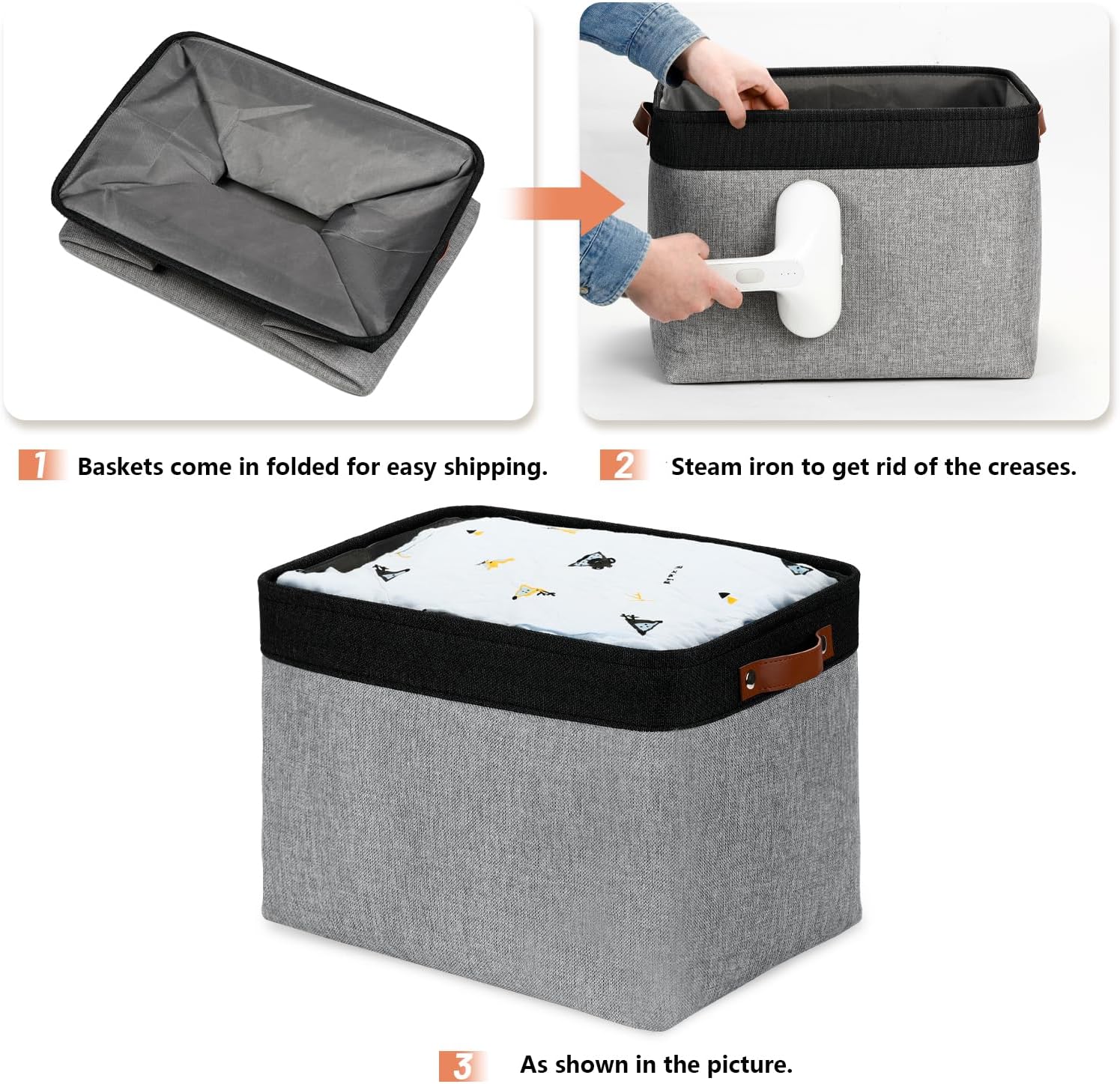 1 Baskets come in folded for easy shipping.

2 Steam iron to get rid of the creases.

3 As shown in the picture.