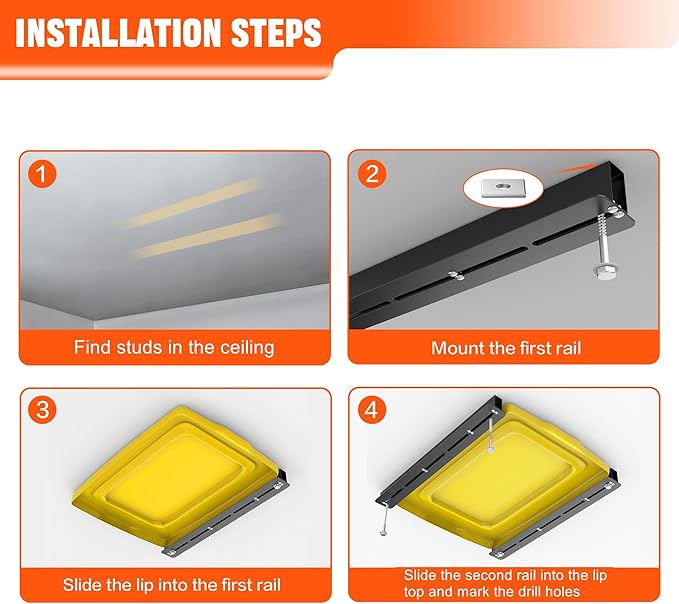 INSTALLATION STEPS

1

Find studs in the ceiling

2

Mount the first rail

3

Slide the lip into the first rail

4

Slide the second rail into the lip top and mark the drill holes