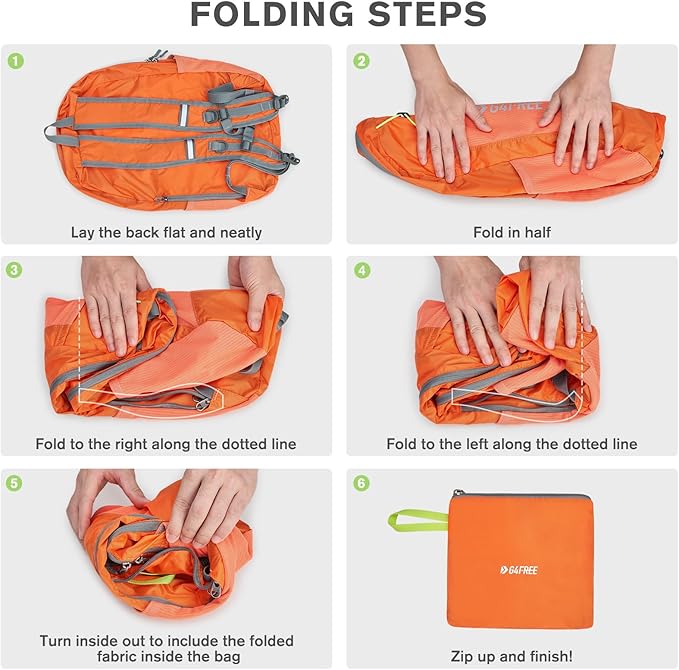 FOLDING STEPS

1

Lay the back flat and neatly

2

G4FREE

Fold in half

3

Fold to the right along the dotted line

4

Fold to the left along the dotted line

5

Turn inside out to include the folded fabric inside the bag

6

G4FREE

Zip up and finish!