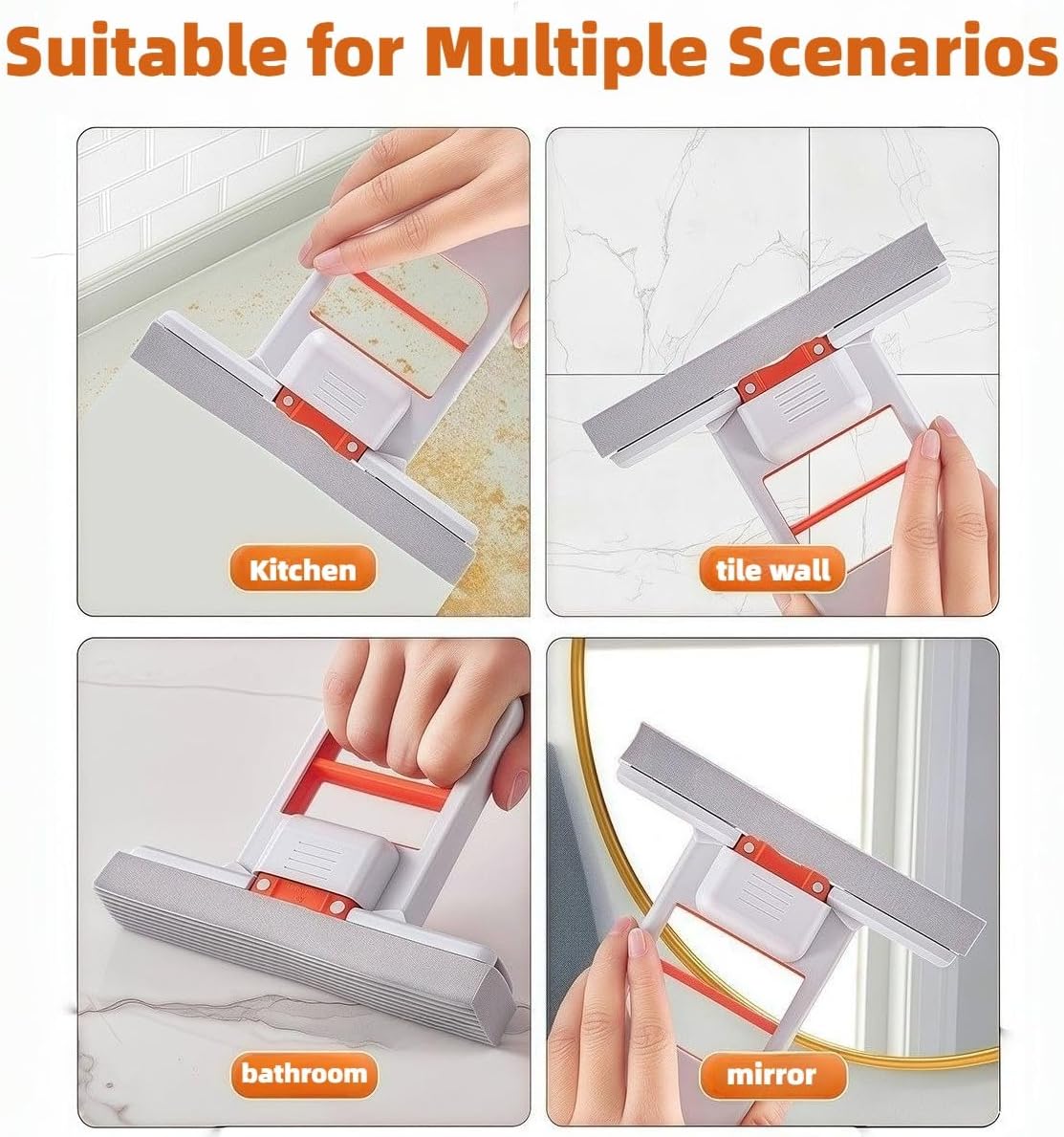 Suitable for Multiple Scenarios

Kitchen

tile wall

bathroom

mirror