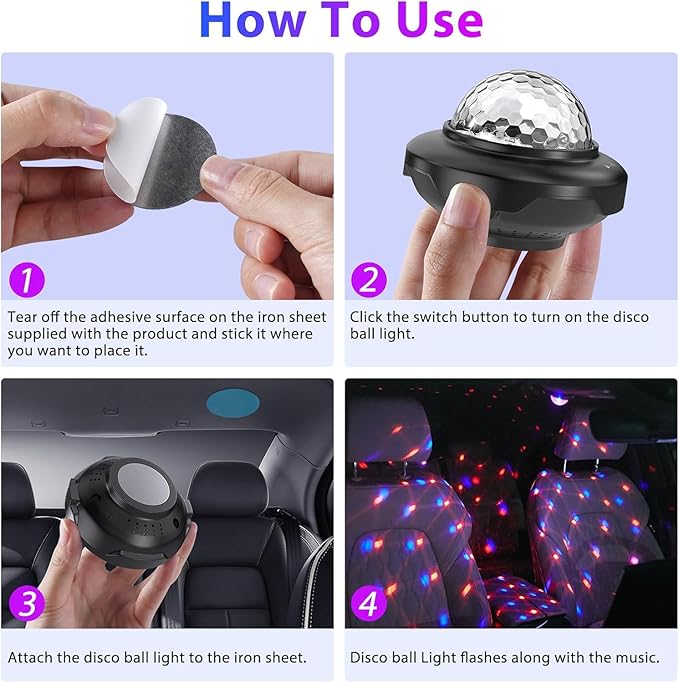 How To Use

1

Tear off the adhesive surface on the iron sheet supplied with the product and stick it where you want to place it.

2

Click the switch button to turn on the disco ball light.

3

Attach the disco ball light to the iron sheet.

4

Disco ball Light flashes along with the music.