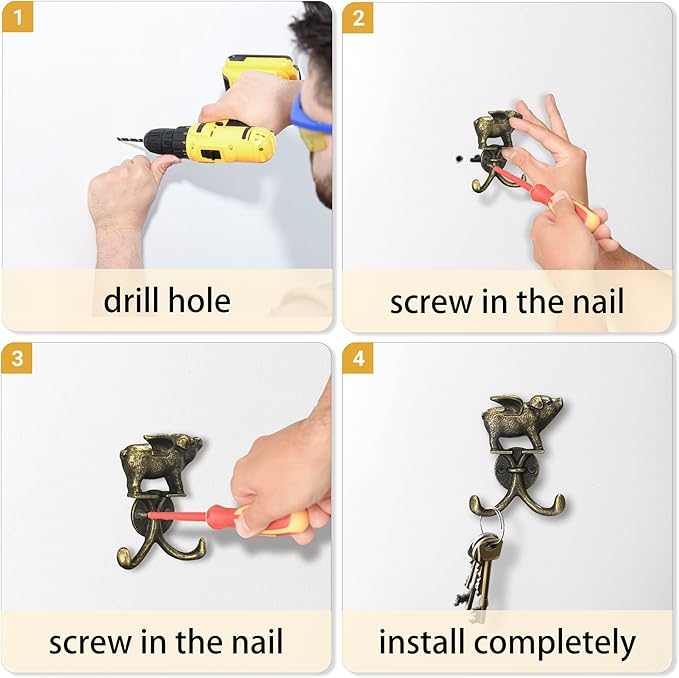 1

drill hole

2

screw in the nail

3

screw in the nail

4

install completely