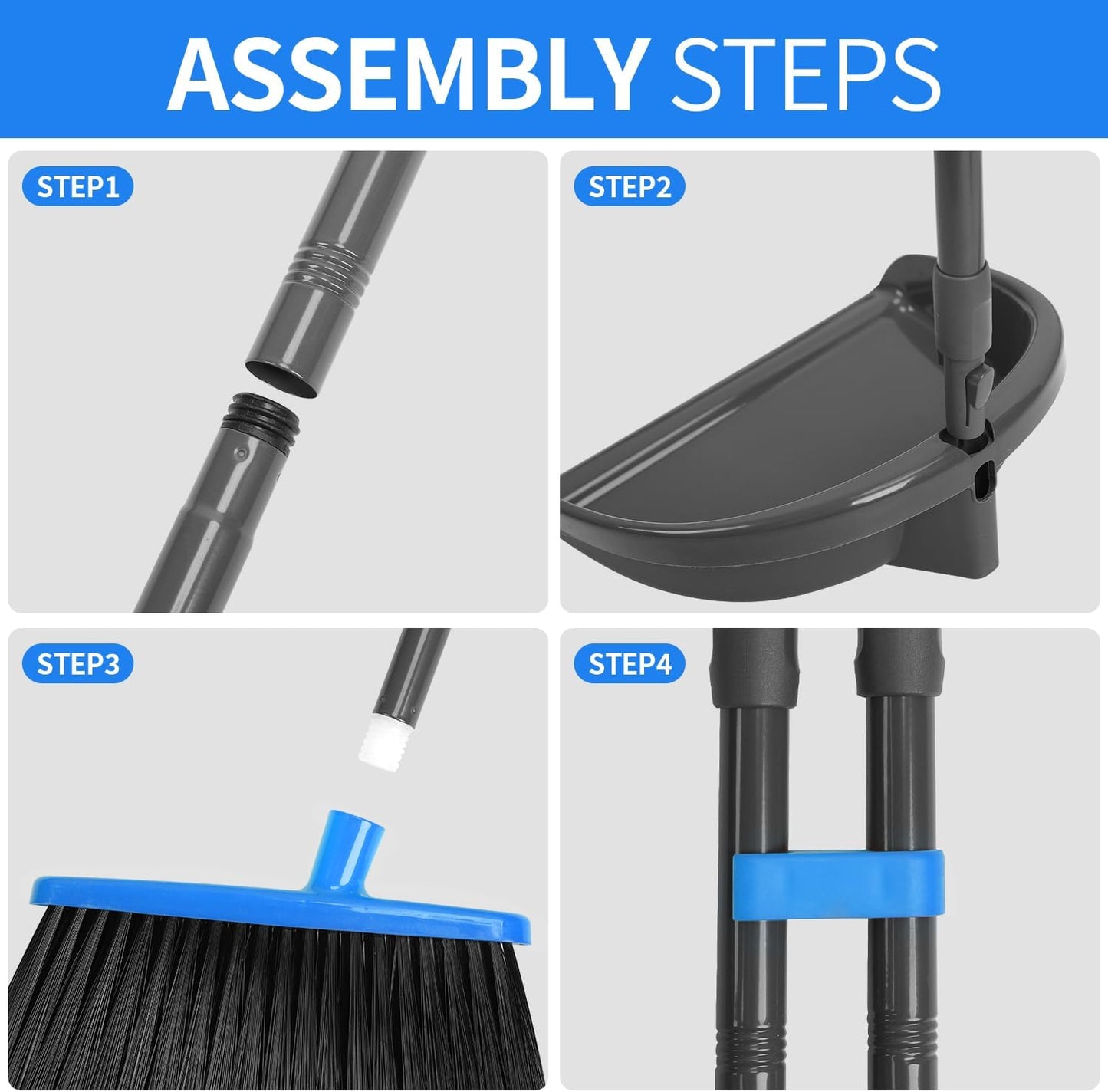 ASSEMBLY STEPS

STEP1

STEP2

STEP3

STEP4