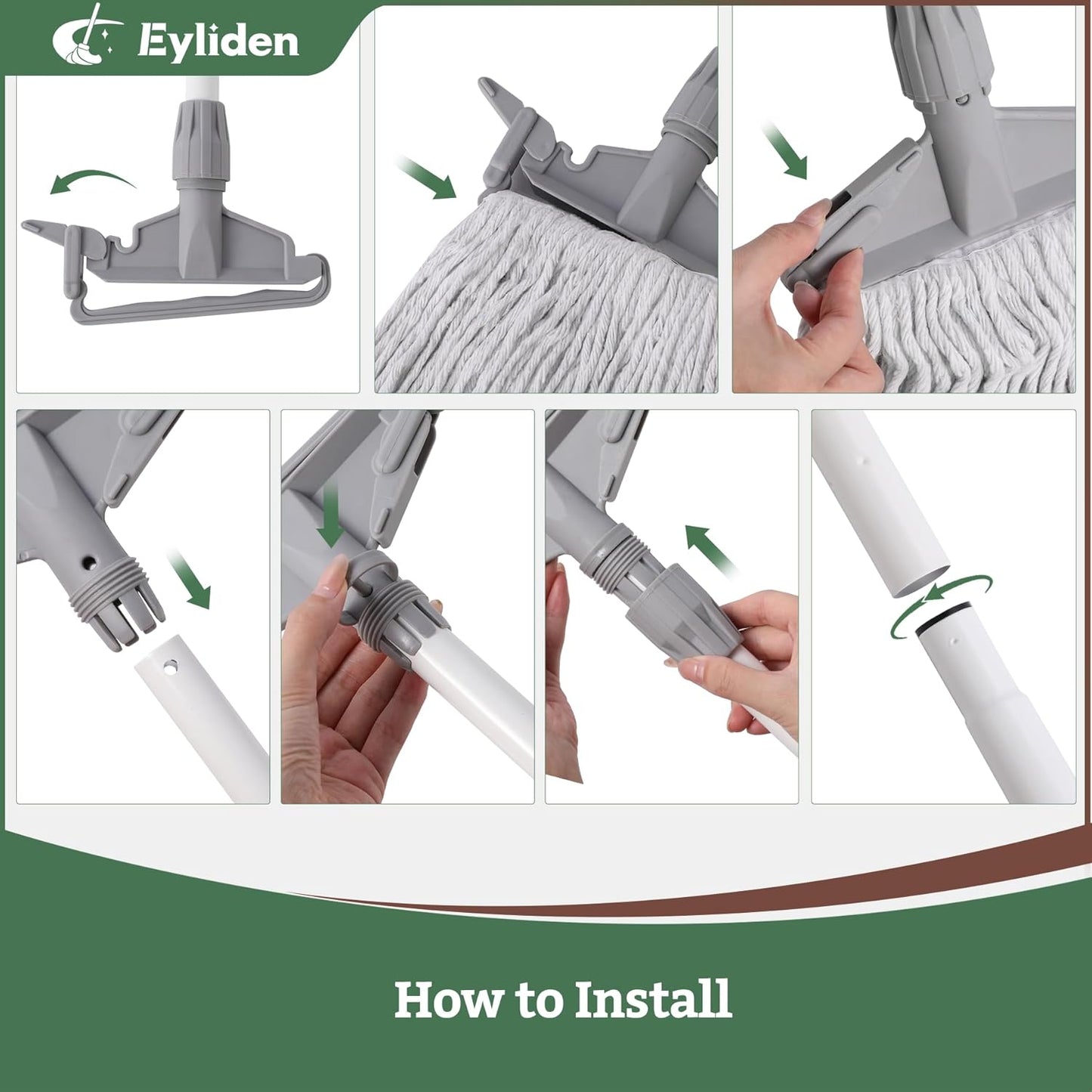 Eyliden

How to Install