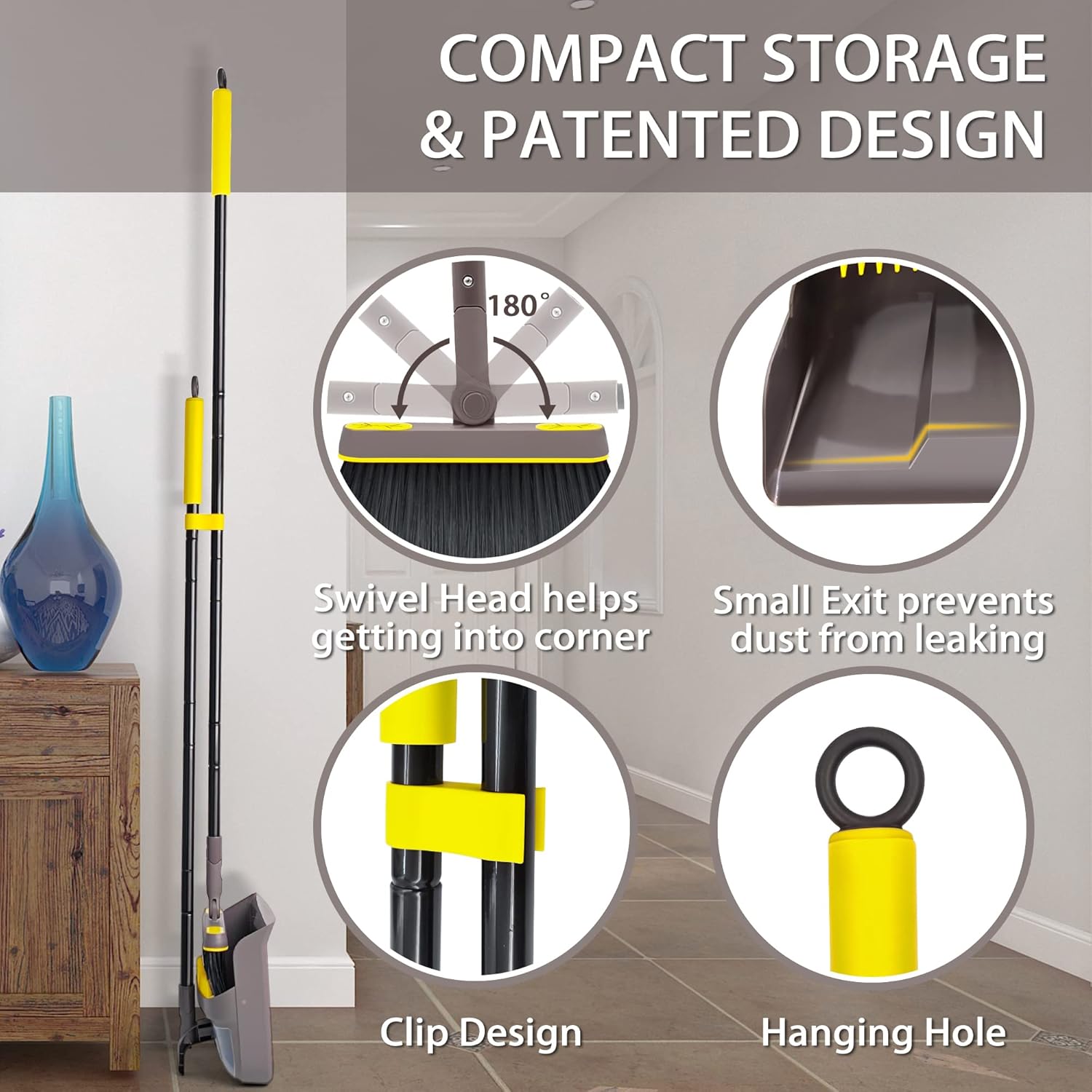 COMPACT STORAGE & PATENTED DESIGN

180°

Swivel Head helps getting into corner

Small Exit prevents dust from leaking

Clip Design

Hanging Hole