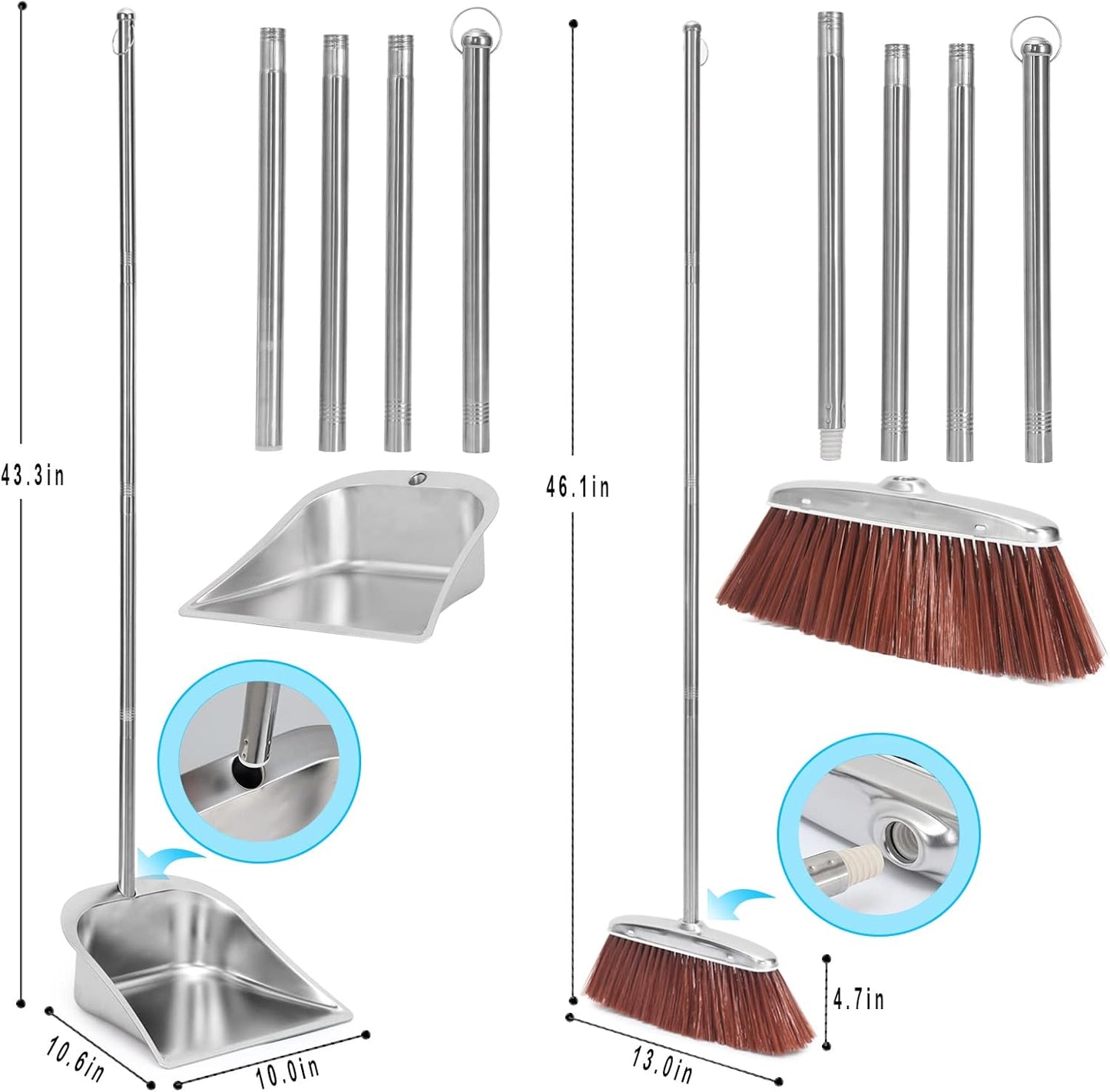 43.3in

10.6in

10.0in

46.1in

4.7in

13.0in