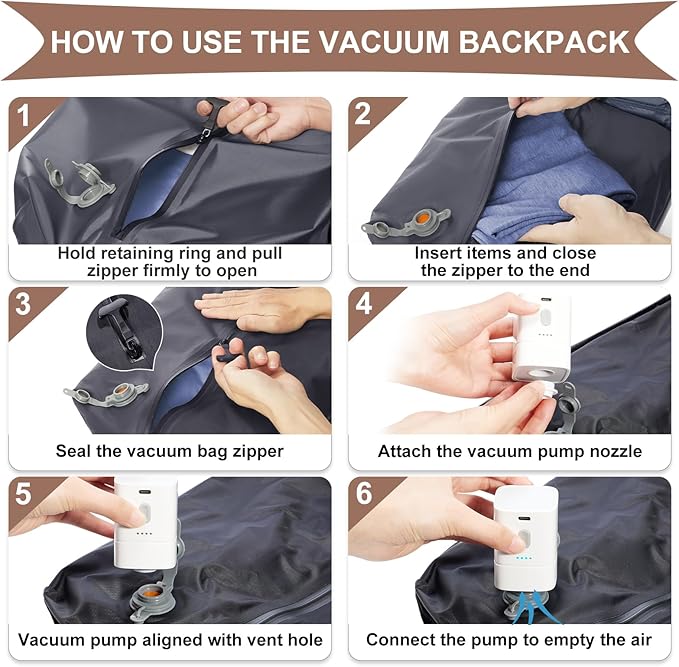 HOW TO USE THE VACUUM BACKPACK

1
Hold retaining ring and pull zipper firmly to open

2
Insert items and close the zipper to the end

3
Seal the vacuum bag zipper

4
Attach the vacuum pump nozzle

5
Vacuum pump aligned with vent hole

6
Connect the pump to empty the air