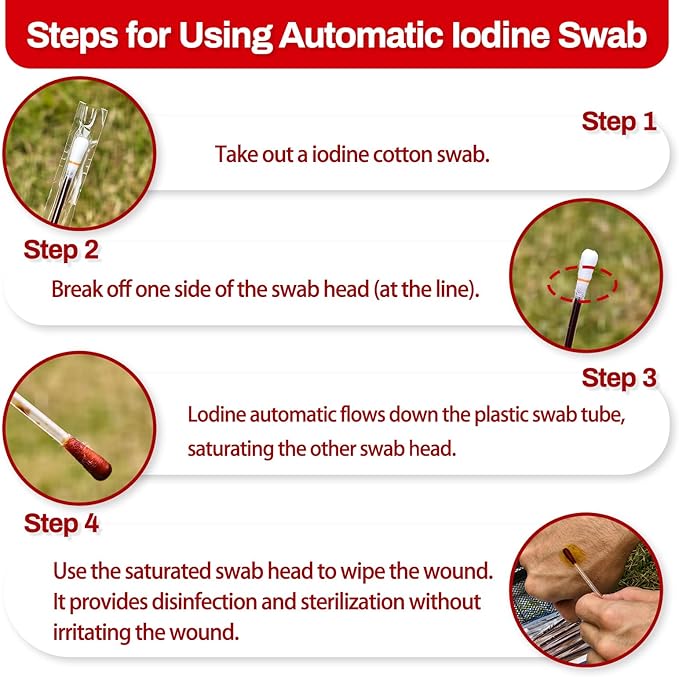 Steps for Using Automatic Iodine Swab

Step 1

Take out a iodine cotton swab.

Step 2

Break off one side of the swab head (at the line).

Step 3

Lodine automatic flows down the plastic swab tube, saturating the other swab head.

Step 4

Use the saturated swab head to wipe the wound. It provides disinfection and sterilization without irritating the wound.