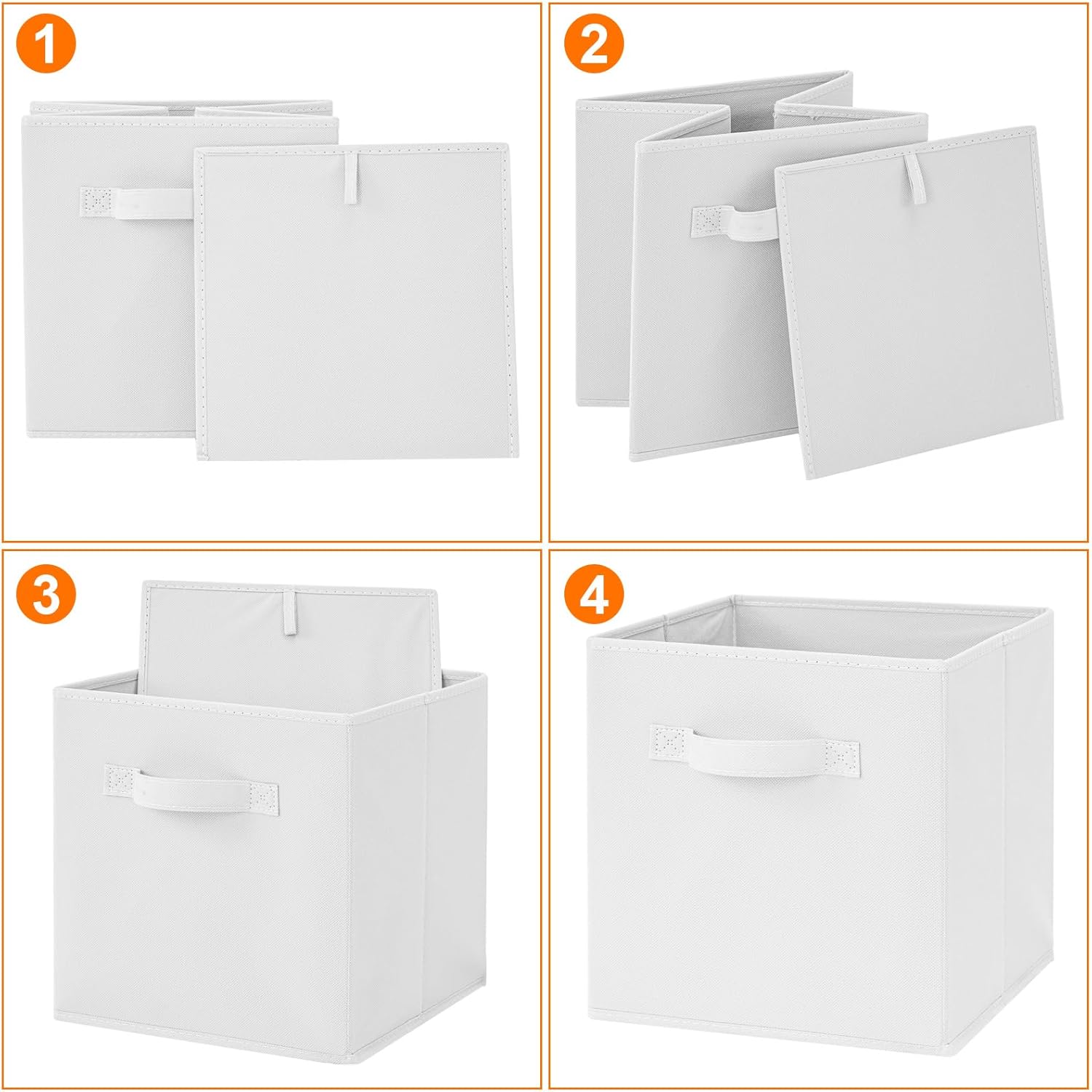 1

2

3

4