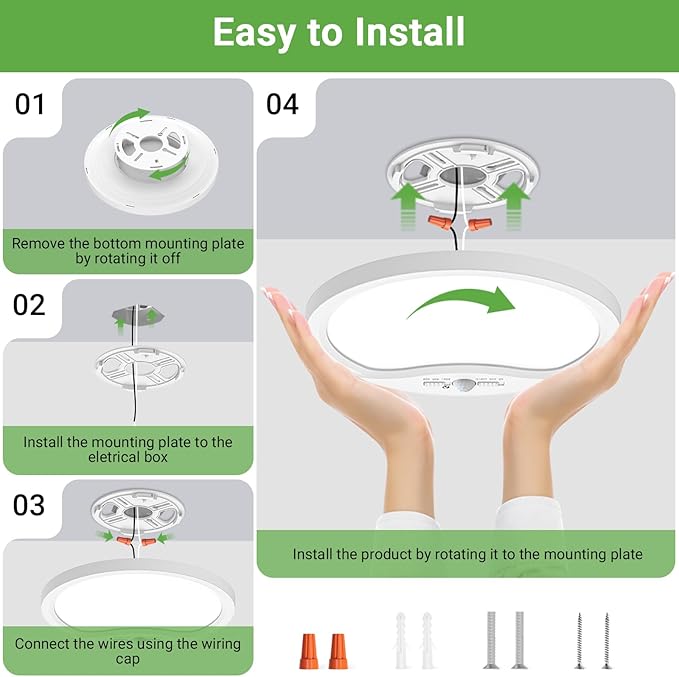 Easy to Install

01

Remove the bottom mounting plate by rotating it off

02

Install the mounting plate to the eletrical box

03

Connect the wires using the wiring cap

04

Install the product by rotating it to the mounting plate