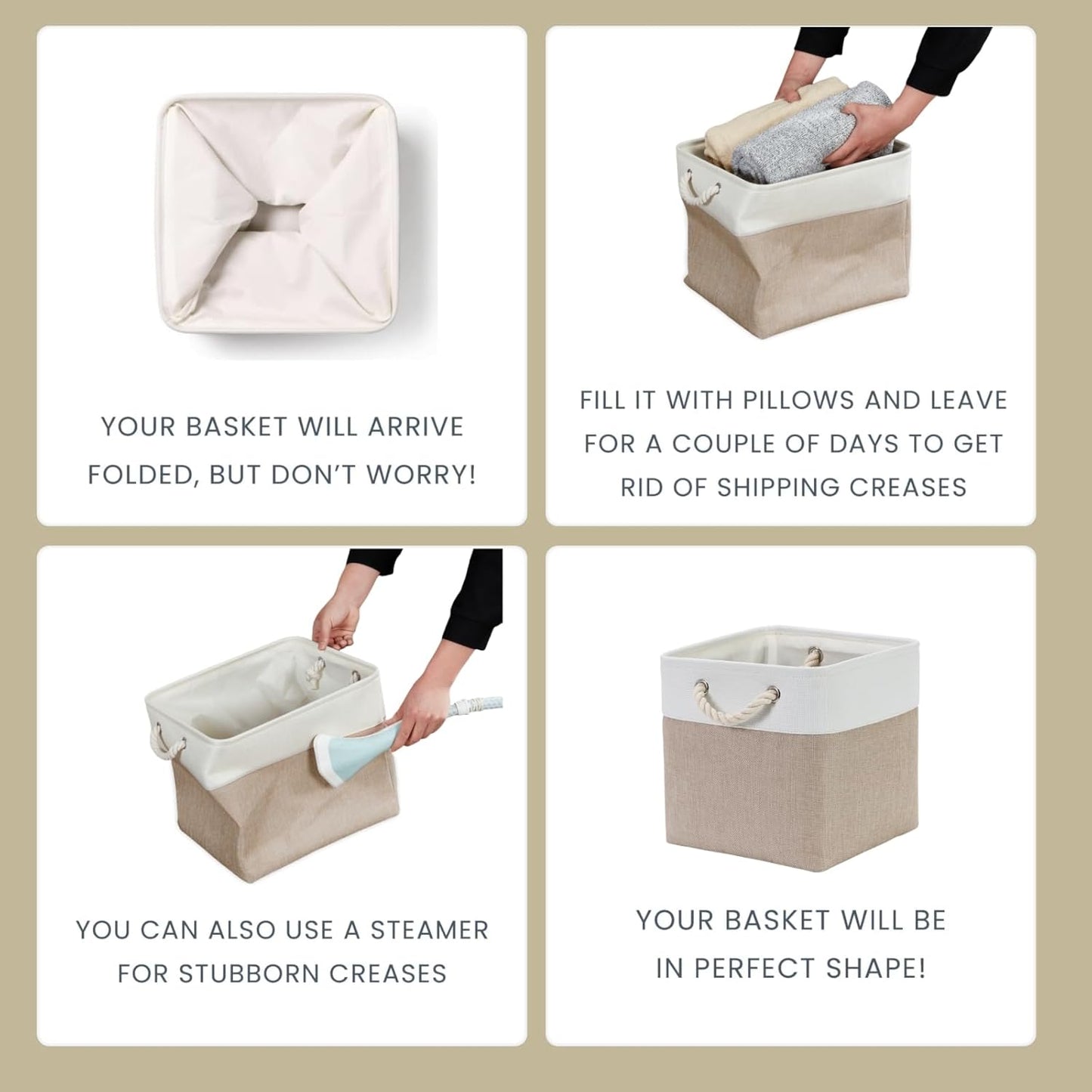 YOUR BASKET WILL ARRIVE FOLDED, BUT DON'T WORRY!

FILL IT WITH PILLOWS AND LEAVE FOR A COUPLE OF DAYS TO GET RID OF SHIPPING CREASES

YOU CAN ALSO USE A STEAMER FOR STUBBORN CREASES

YOUR BASKET WILL BE IN PERFECT SHAPE!