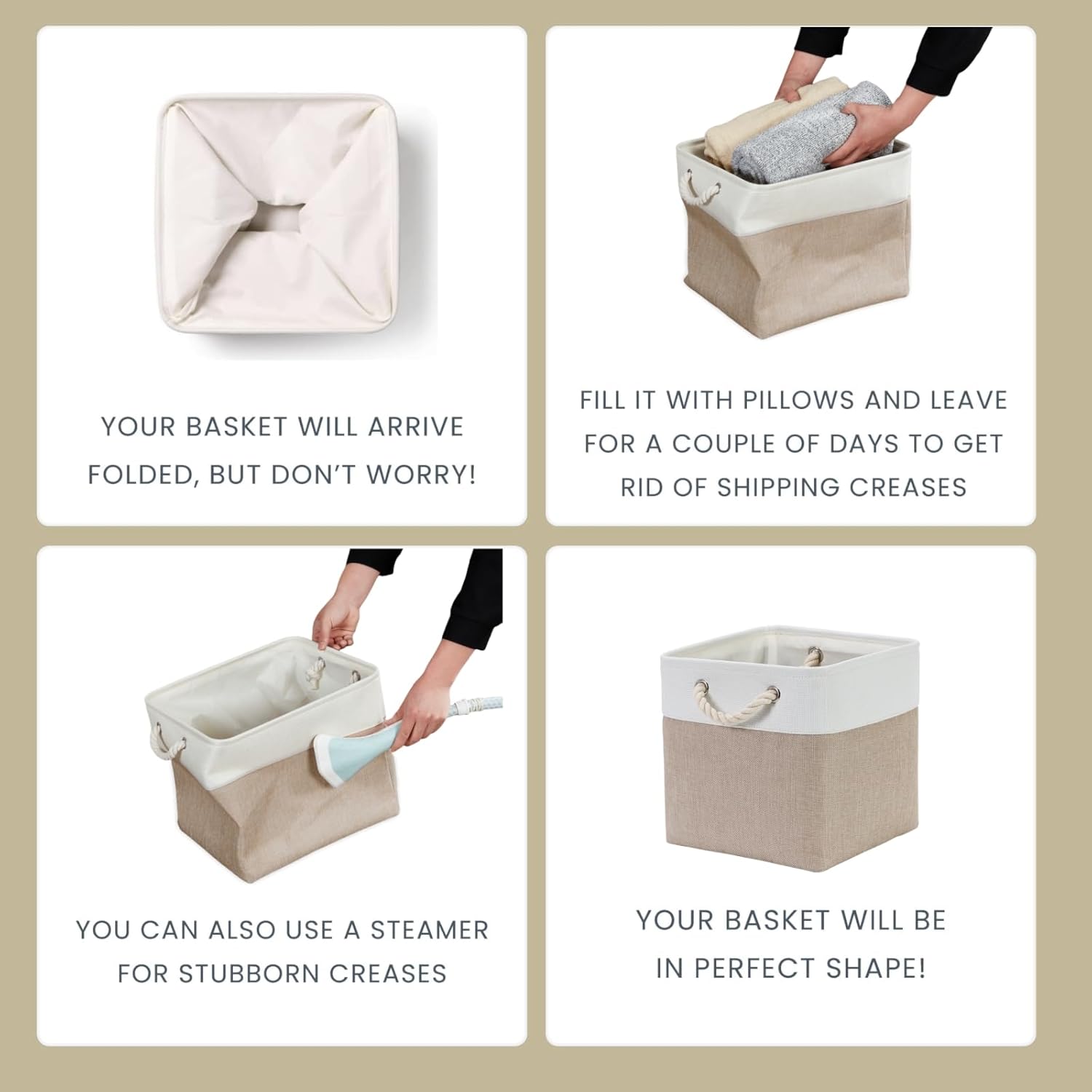 YOUR BASKET WILL ARRIVE FOLDED, BUT DON'T WORRY!

FILL IT WITH PILLOWS AND LEAVE FOR A COUPLE OF DAYS TO GET RID OF SHIPPING CREASES

YOU CAN ALSO USE A STEAMER FOR STUBBORN CREASES

YOUR BASKET WILL BE IN PERFECT SHAPE!