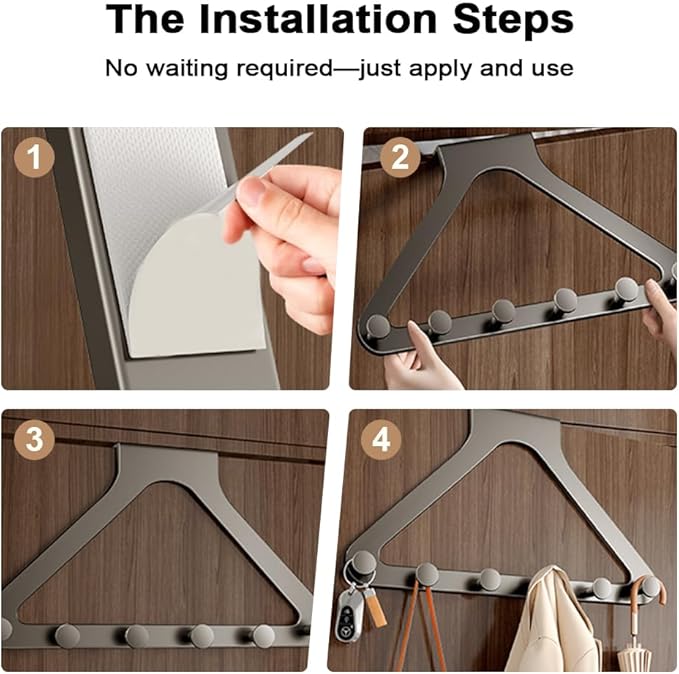 The Installation Steps

No waiting required—just apply and use

1

2

3

4