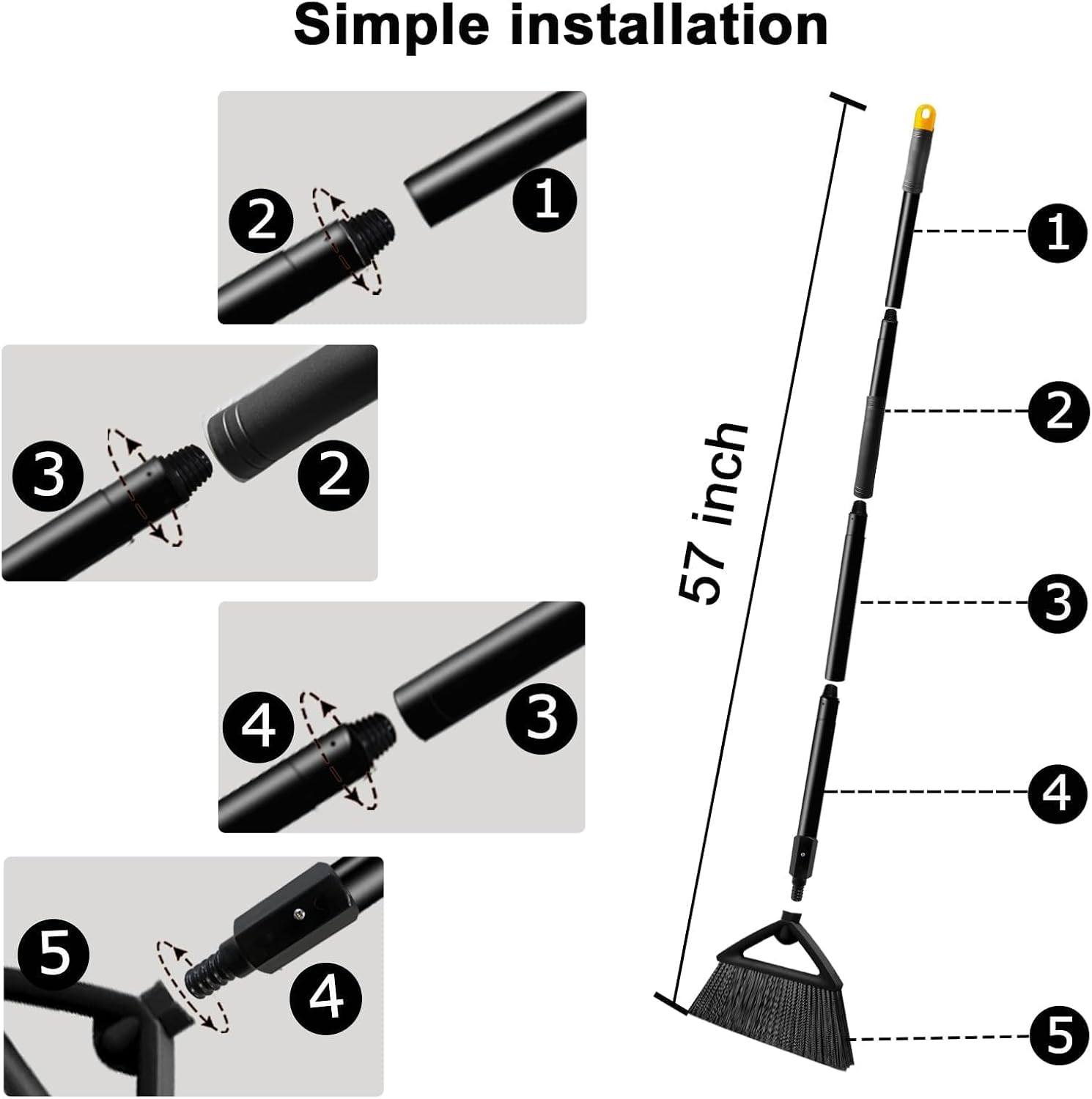 Simple installation

2 1

3 2

4 3

5 4

57 inch

1
2
3
4
5