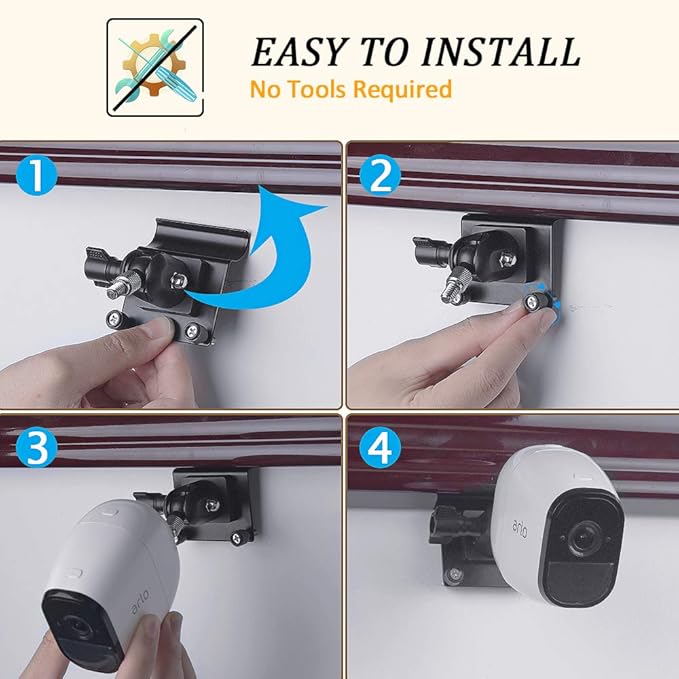 EASY TO INSTALL
No Tools Required

1

2

3

arlo

4

arlo