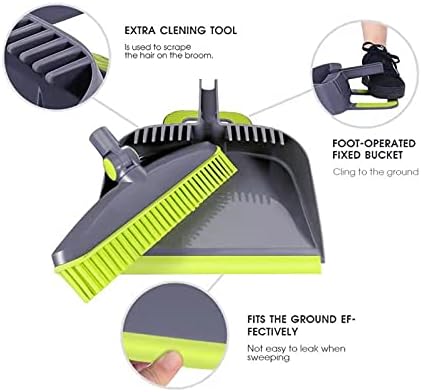 EXTRA CLENING TOOL

Is used to scrape the hair on the broom.

FOOT-OPERATED FIXED BUCKET

Cling to the ground

FITS THE GROUND EFFECTIVELY

Not easy to leak when sweeping