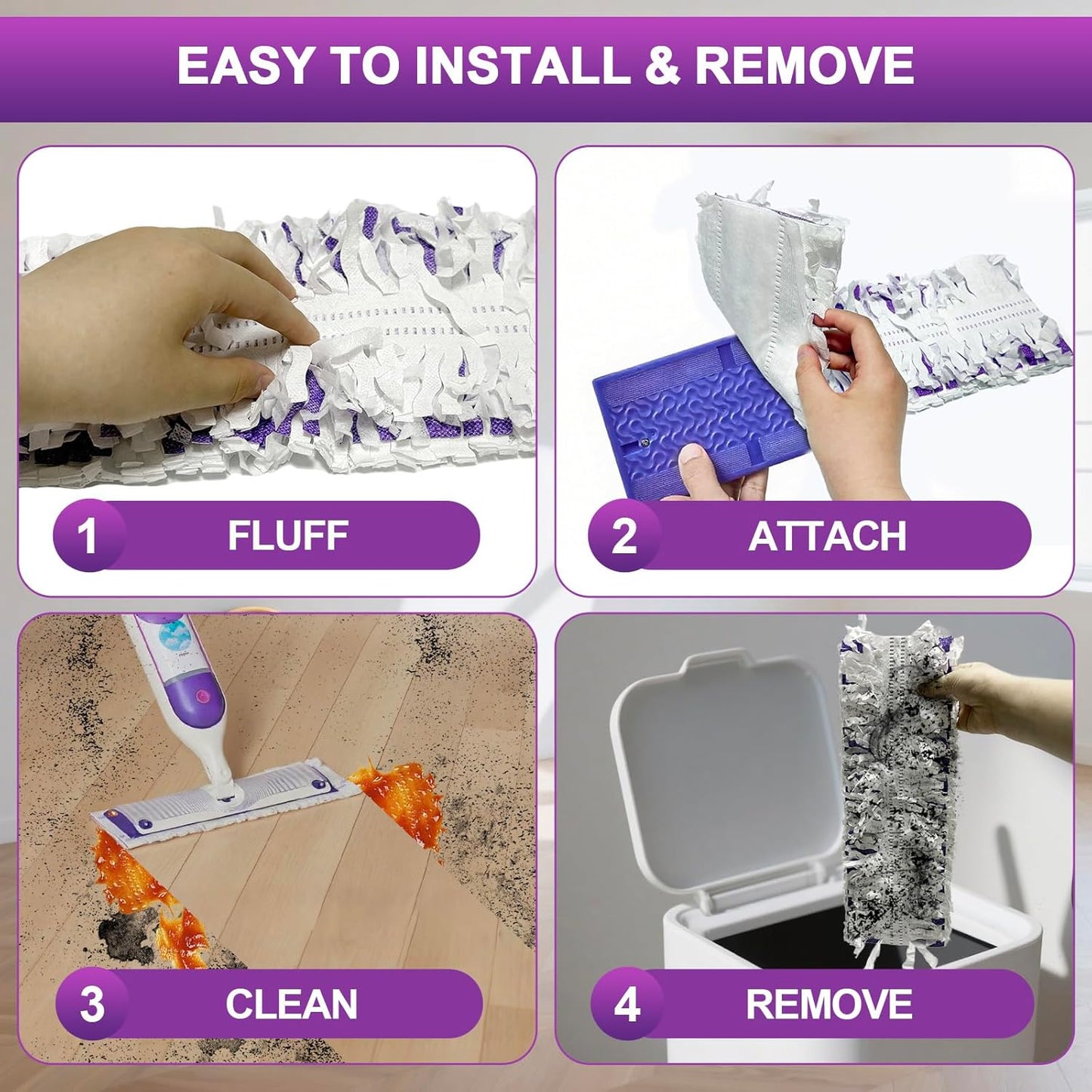 EASY TO INSTALL & REMOVE

1 FLUFF

2 ATTACH

3 CLEAN

4 REMOVE