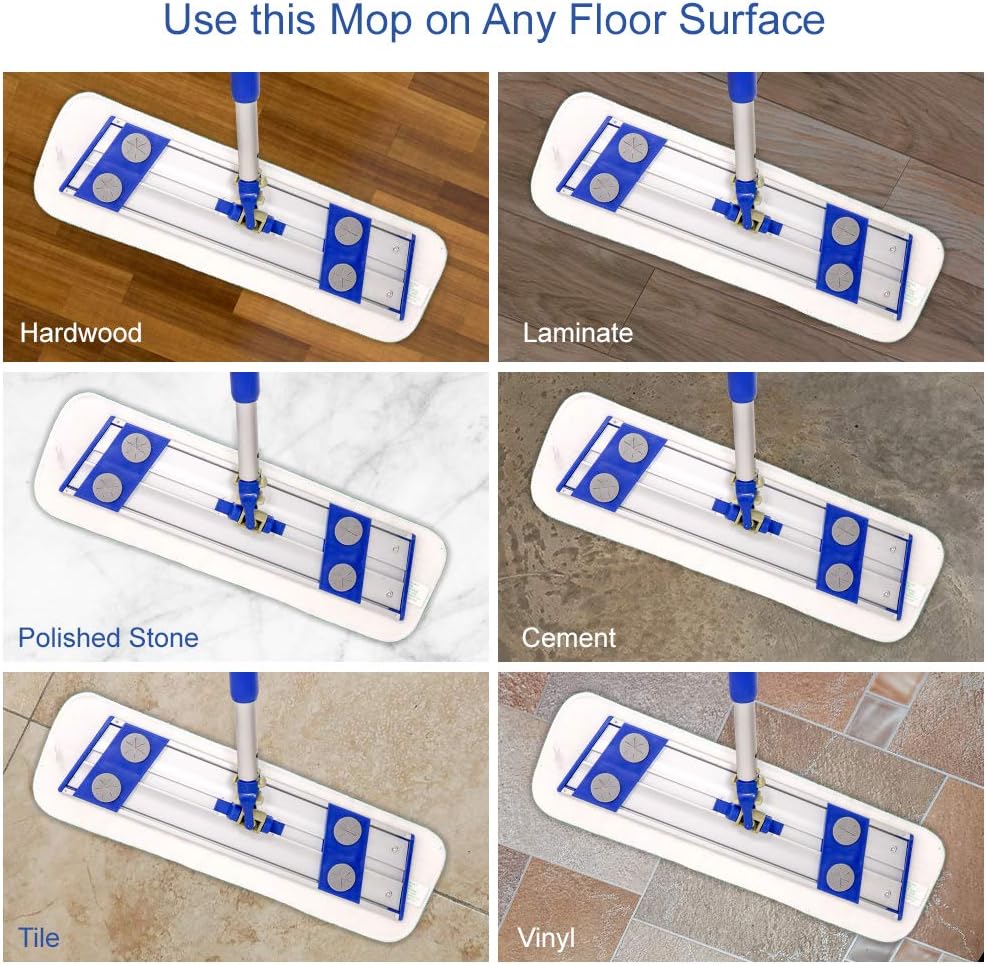 Use this Mop on Any Floor Surface

Hardwood

Laminate

Polished Stone

Cement

Tile

Vinyl