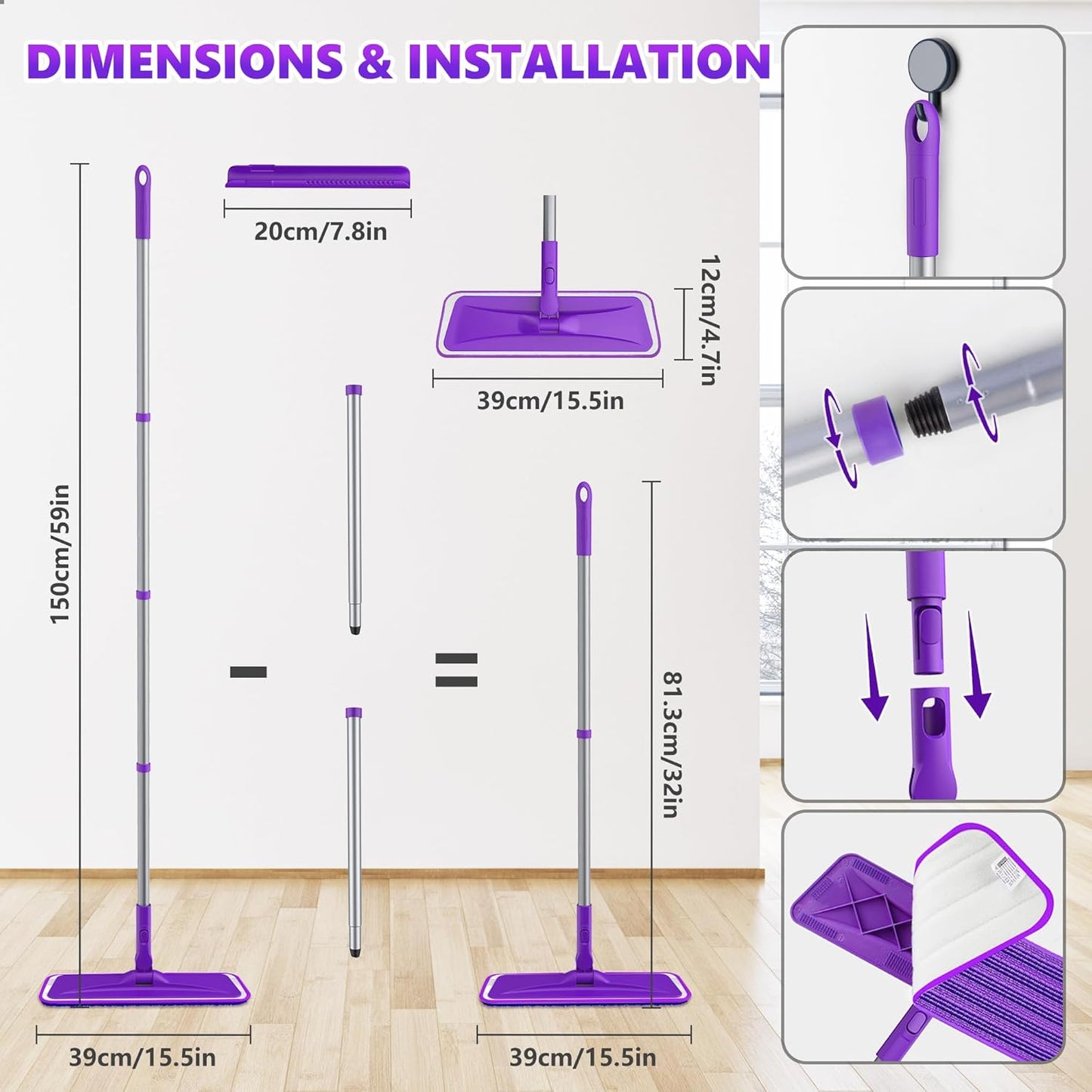 DIMENSIONS & INSTALLATION

20cm/7.8in

12cm/4.7in

39cm/15.5in

150cm/59in

81.3cm/32in

39cm/15.5in

39cm/15.5in